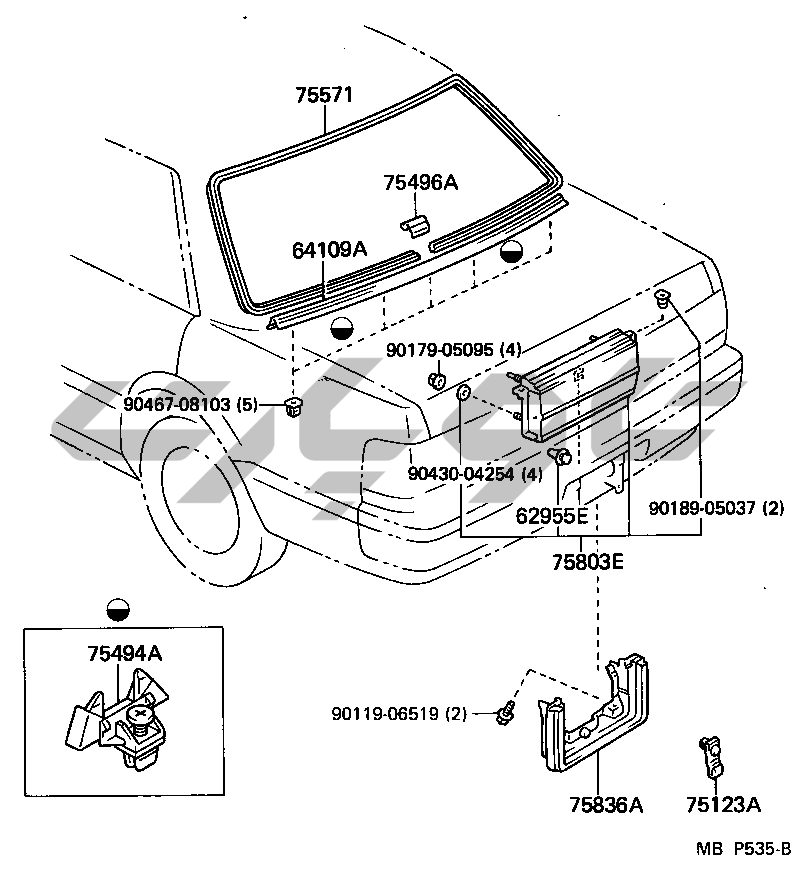 75571
75496A
64109A
90179-05095 (4)
90467-08103 (5)
90430-04254 (4)
62955E
90189-05037 (2)
75803E
75494A
90119-06519 (2)
75836A
75123A
MB P535-B