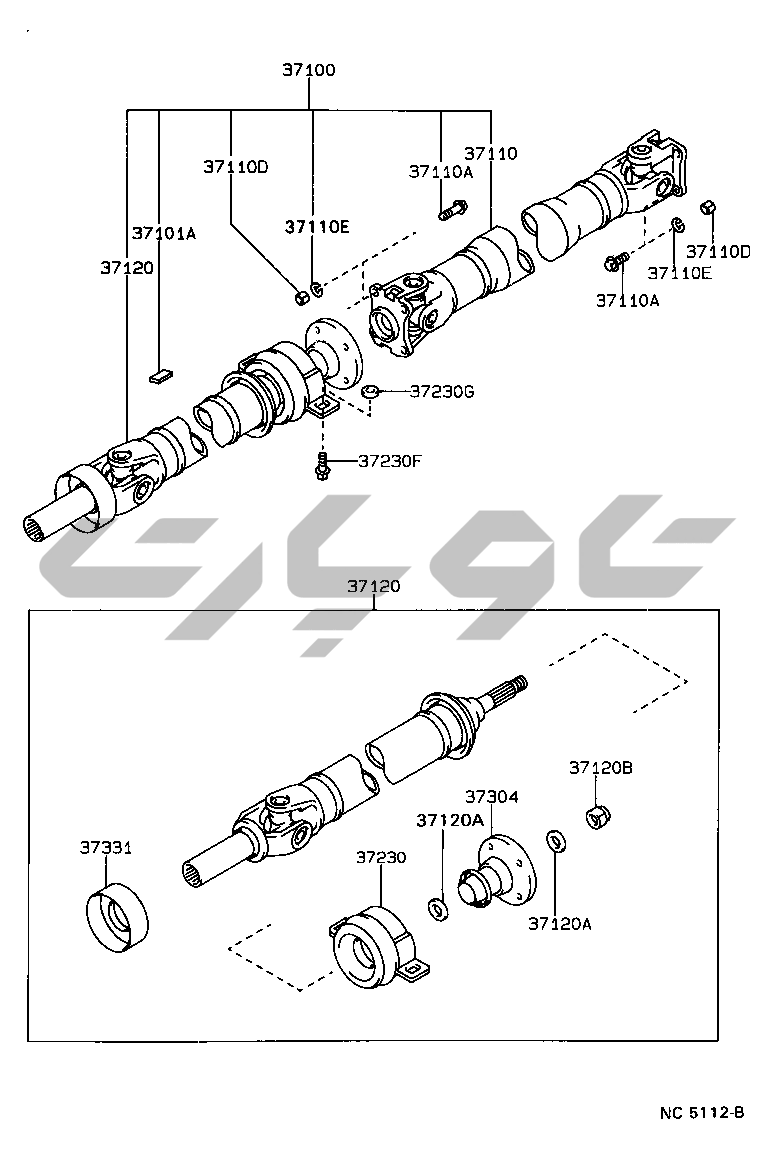 37100
37110D
37110A
37110
37101A
37110E
37120
37110D
37110E
37110A
37230G
37230F
37120
37120B
37304
37120A
37331
37230
37120A
NC 5112-B