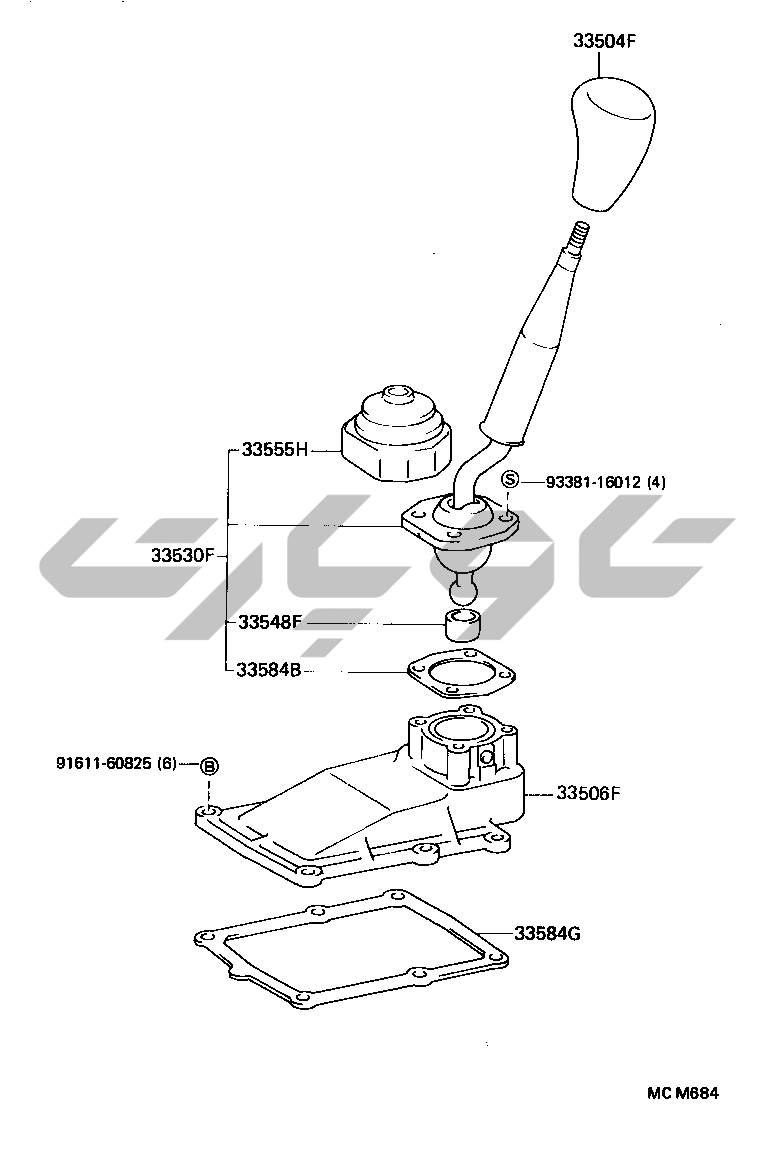 33504F

33555H

S 93381-16012 (4)

33530F

33548F

33584B

91611-60825 (6) B

33506F

33584G

MC M684