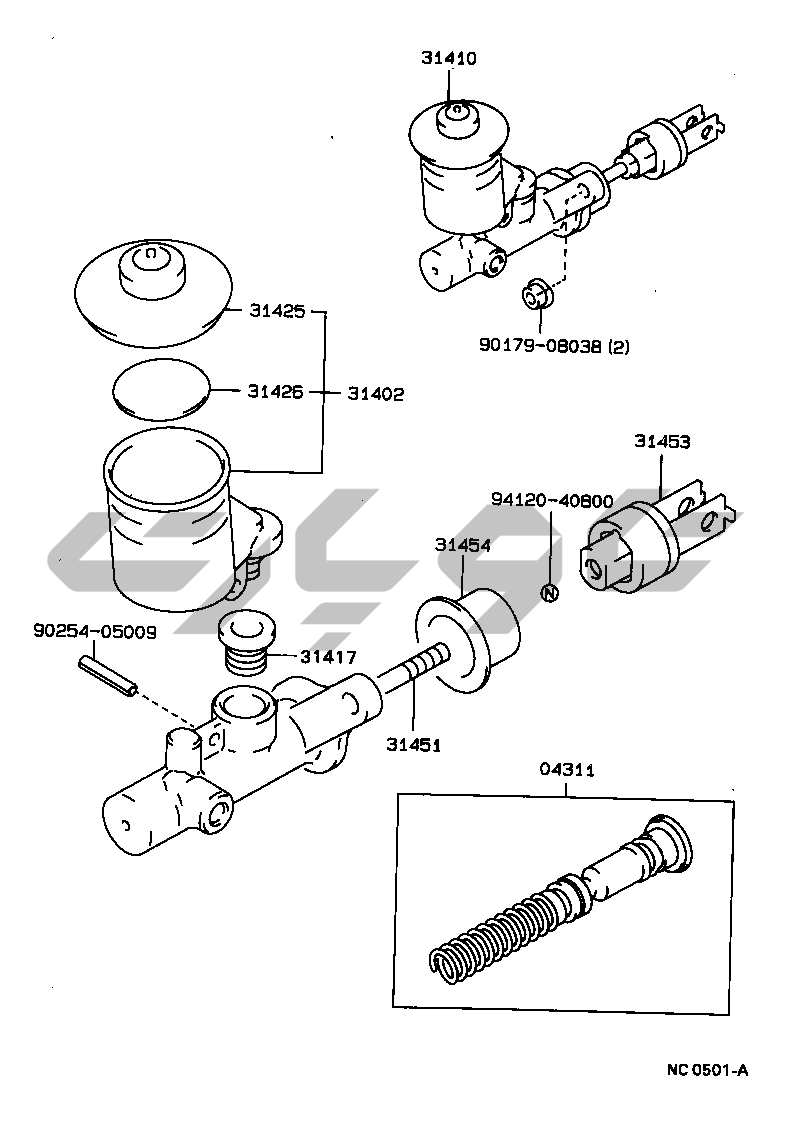 31410

90179-08038 (2)

31425

31426

31402

31453

94120-40800

31454

N

90254-05009

31417

31451

04311

NC 0501-A