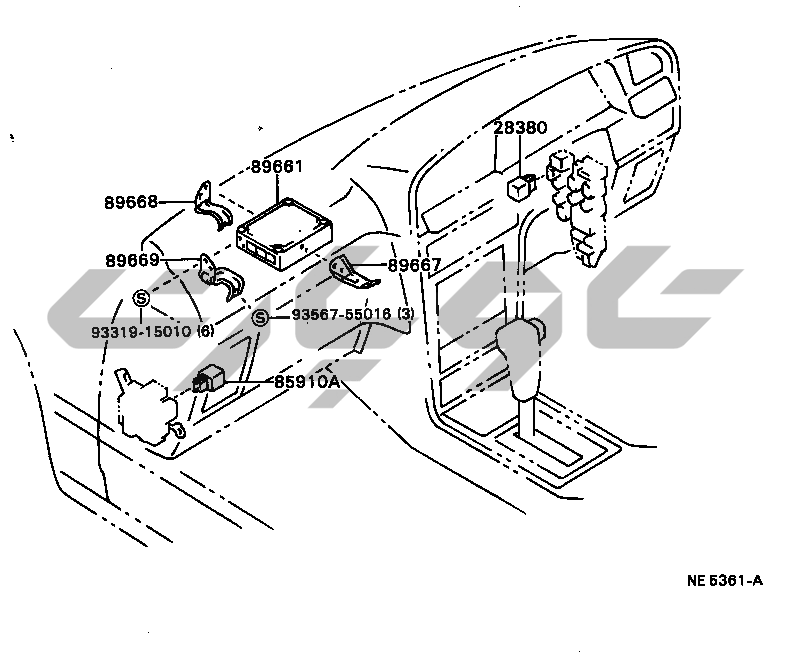 28380

89661

89668

89669

89667

S

93319-15010 (6)

S

93567-55016 (3)

85910A

NE 5361-A