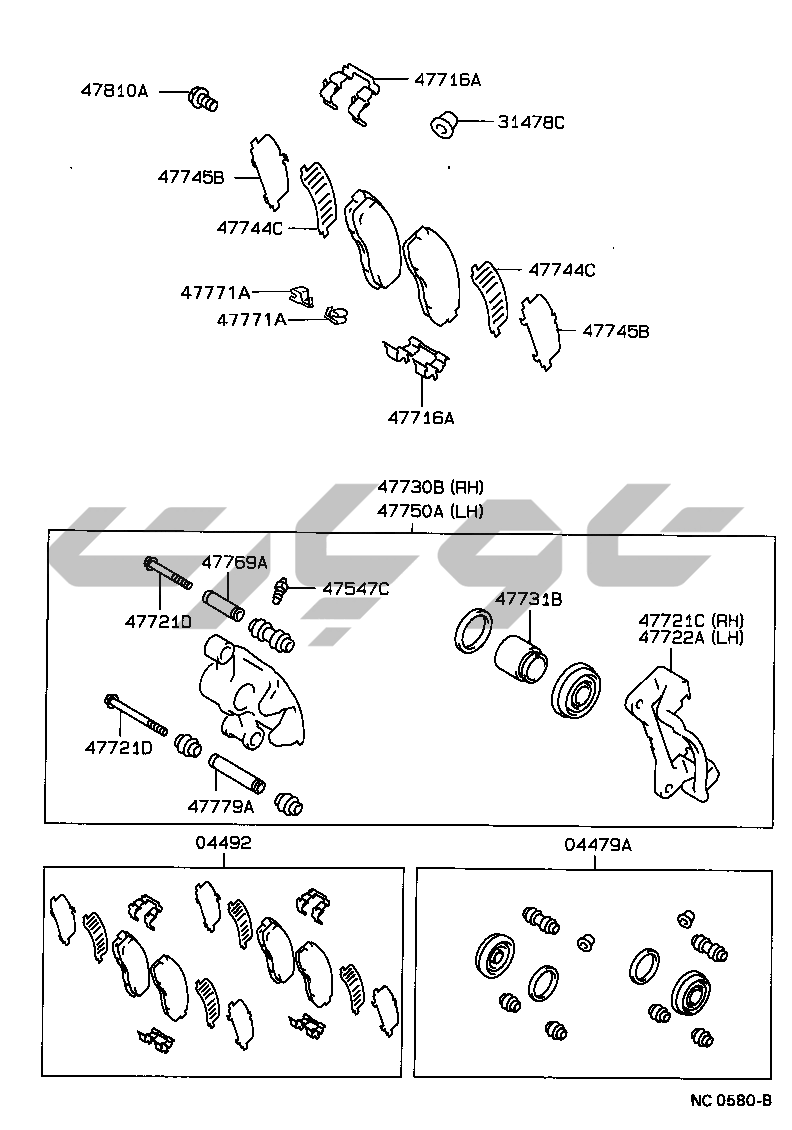 47810A
47716A
31478C
47745B
47744C
47744C
47771A
47771A
47745B
47716A
47730B (RH)
47750A (LH)
47769A
47547C
47721D
47731B
47721C (RH)
47722A (LH)
47721D
47779A
04492
04479A
NC 0580-B