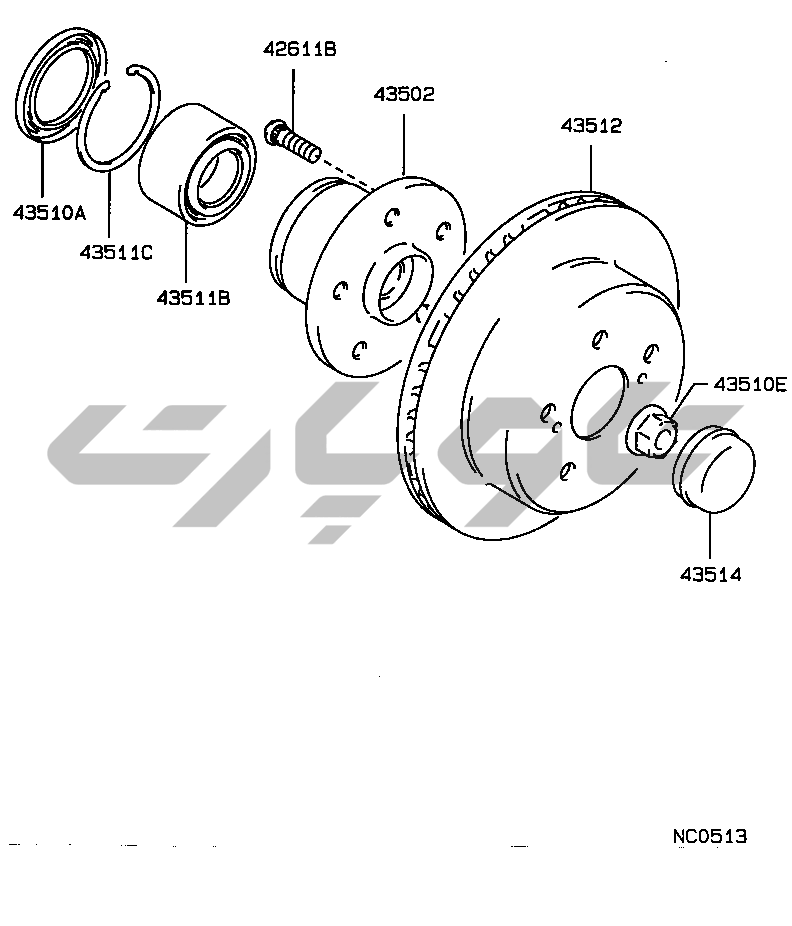 42611B
43502
43512
43510A
43511C
43511B
43510E
43514
NC0513