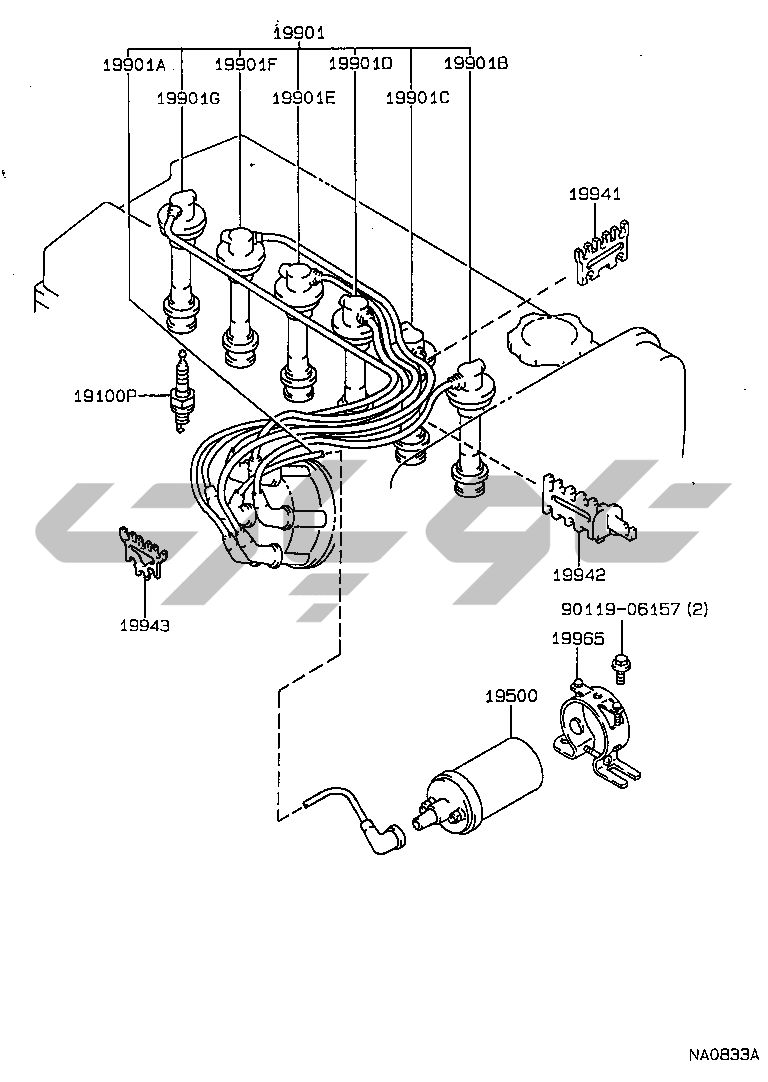 19901
19901A
19901F
19901D
19901B
19901G
19901E
19901C
19941
19100P
19942
19943
90119-06157 (2)
19965
19500
NA0833A