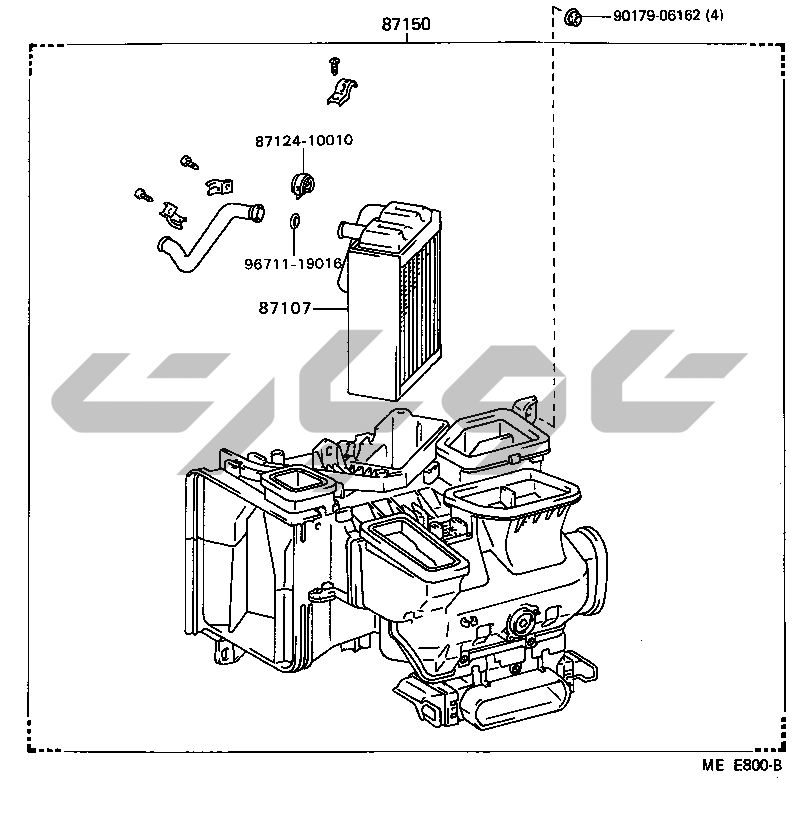 87150

90179-06162 (4)

87124-10010

96711-19016

87107

ME E800-B