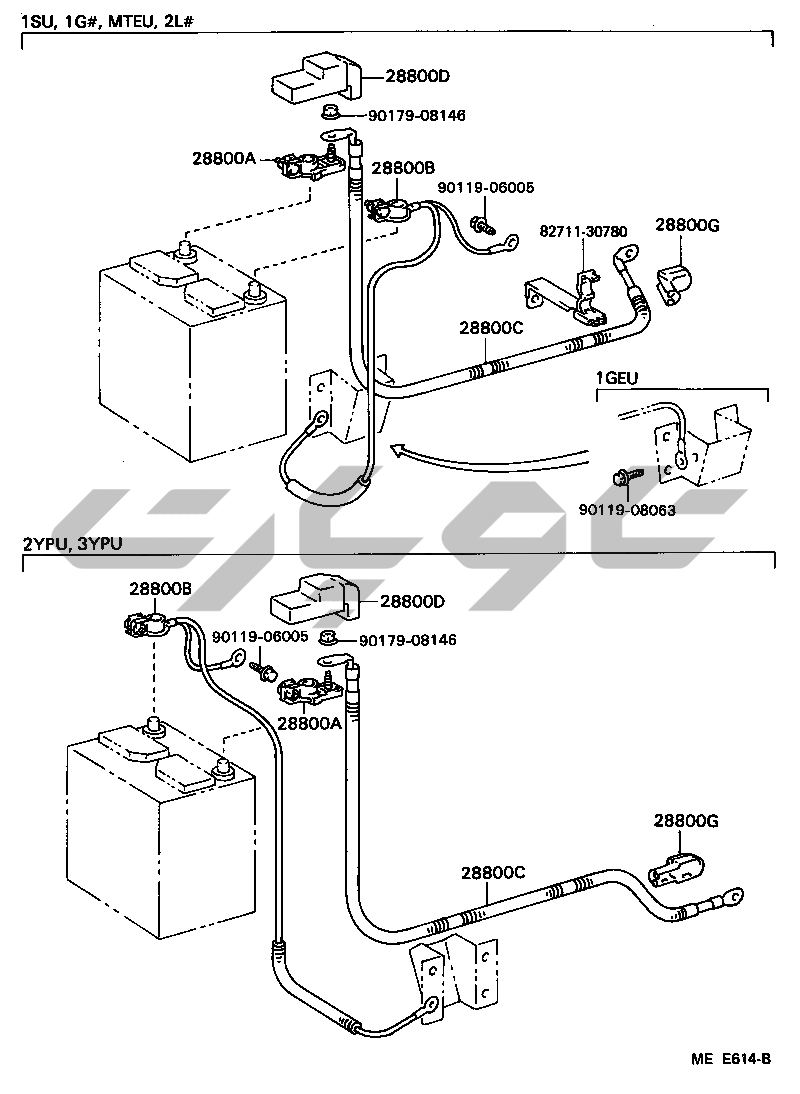 1SU, 1G#, MTEU, 2L#

28800D
90179-08146
28800A
28800B
90119-06005
82711-30780
28800G
28800C
1GEU
90119-08063

2YPU, 3YPU

28800B
28800D
90119-06005
90179-08146
28800A
28800G
28800C

ME E614-B