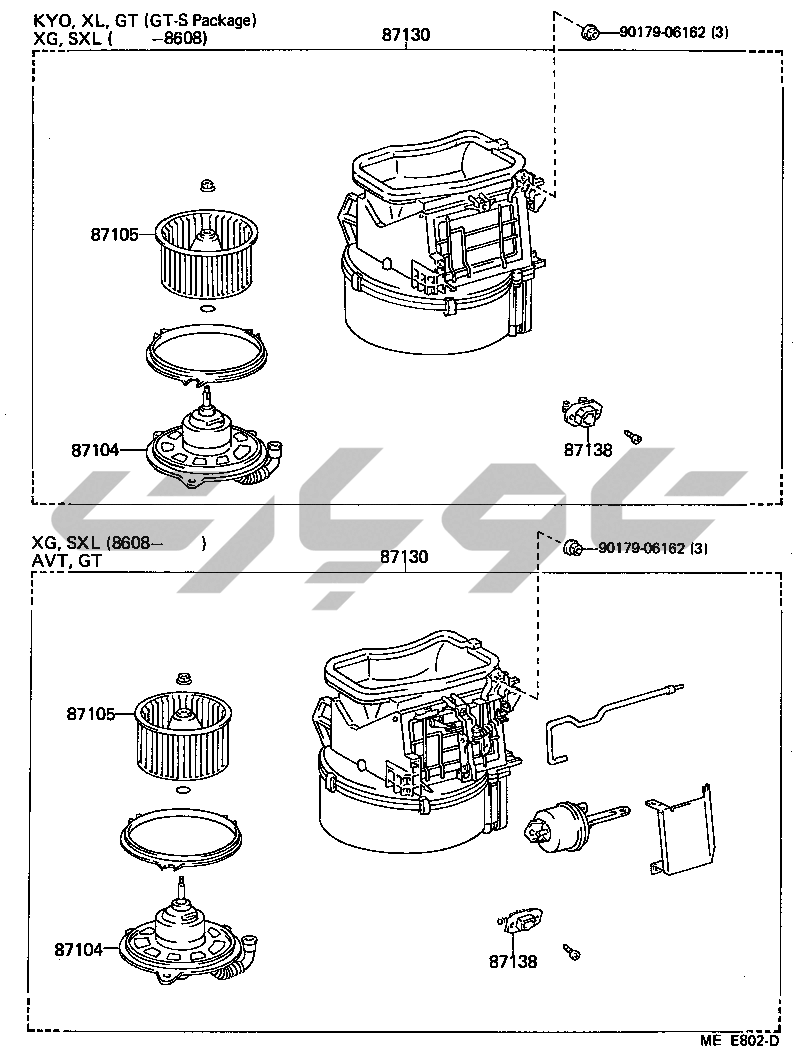 KYO, XL, GT (GT-S Package)
XG, SXL ( –8608)

87130

90179-06162 (3)

87105

87104

87138

XG, SXL (8608– )
AVT, GT

87130

90179-06162 (3)

87105

87104

87138

ME E802-D