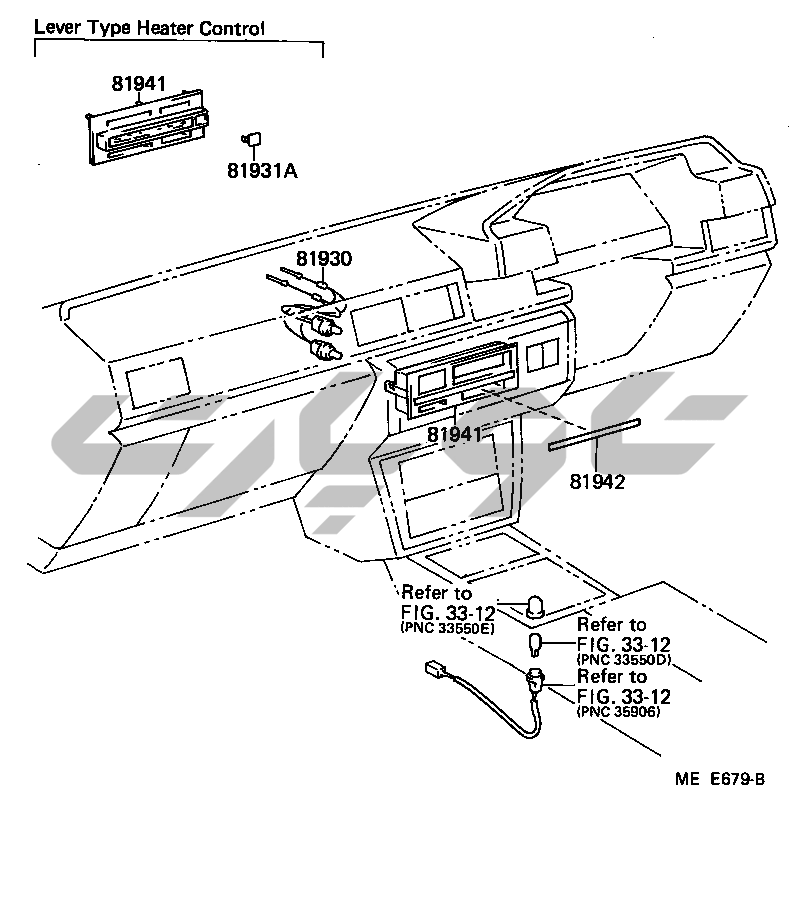 Lever Type Heater Control

81941

81931A

81930

81941

81942

Refer to
FIG. 33-12
(PNC 33550E)

Refer to
FIG. 33-12
(PNC 33550D)

Refer to
FIG. 33-12
(PNC 35906)

ME E679-B