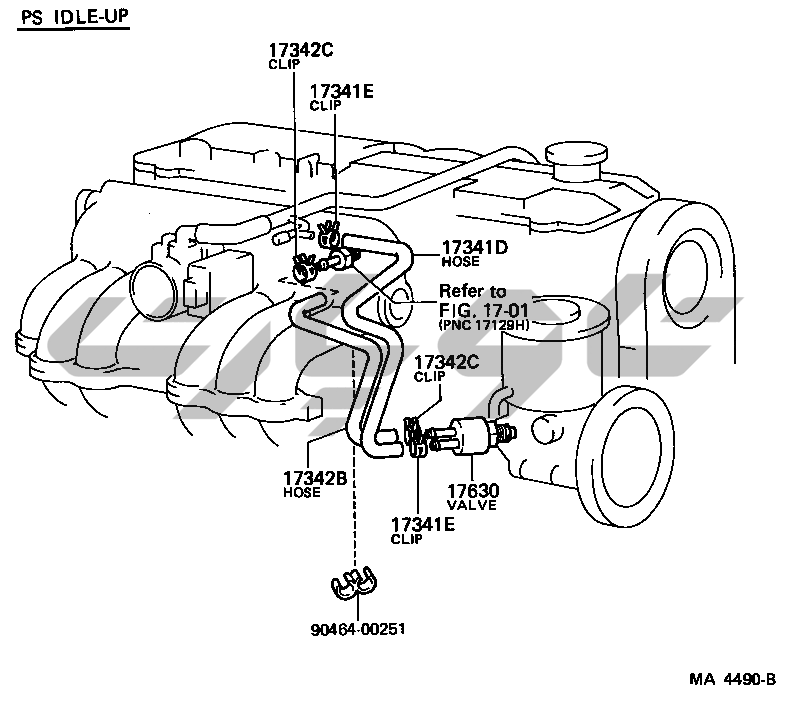 PS IDLE-UP

17342C
CLIP

17341E
CLIP

17341D
HOSE

Refer to
FIG. 17-01
(PNC 17129H)

17342C
CLIP

17342B
HOSE

17630
VALVE

17341E
CLIP

90464-00251

MA 4490-B