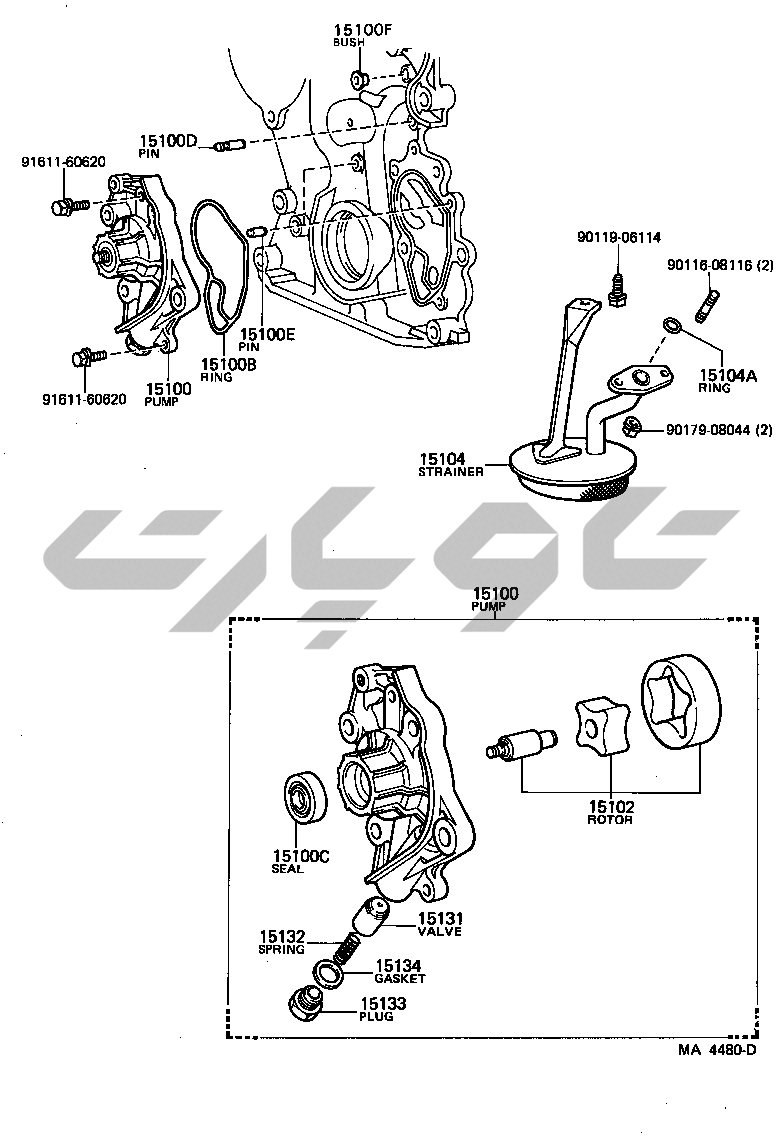 15100F
BUSH

15100D
PIN

91611-60620

15100E
PIN

15100B
RING

15100
PUMP

91611-60620

90119-06114

90116-08116 (2)

15104A
RING

90179-08044 (2)

15104
STRAINER

15100
PUMP

15102
ROTOR

15100C
SEAL

15131
VALVE

15132
SPRING

15134
GASKET

15133
PLUG

MA 4480-D