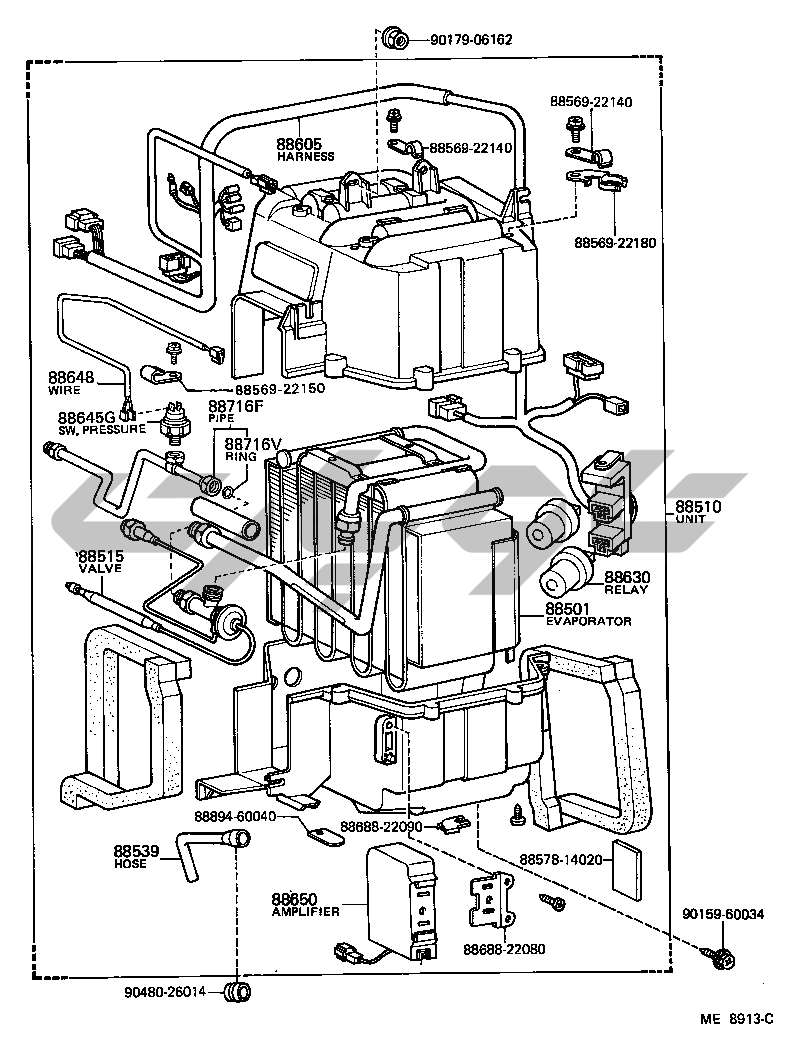 90179-06162

88569-22140

88605
HARNESS

88568-22140

88569-22180

88648
WIRE

88569-22150

88645G
SW, PRESSURE

88716F
PIPE

88716V
RING

88510
UNIT

88515
VALVE

88630
RELAY

88501
EVAPORATOR

88894-60040

88688-22090

88539
HOSE

88578-14020

88650
AMPLIFIER

88688-22080

90159-60034

90480-26014

ME 8913-C