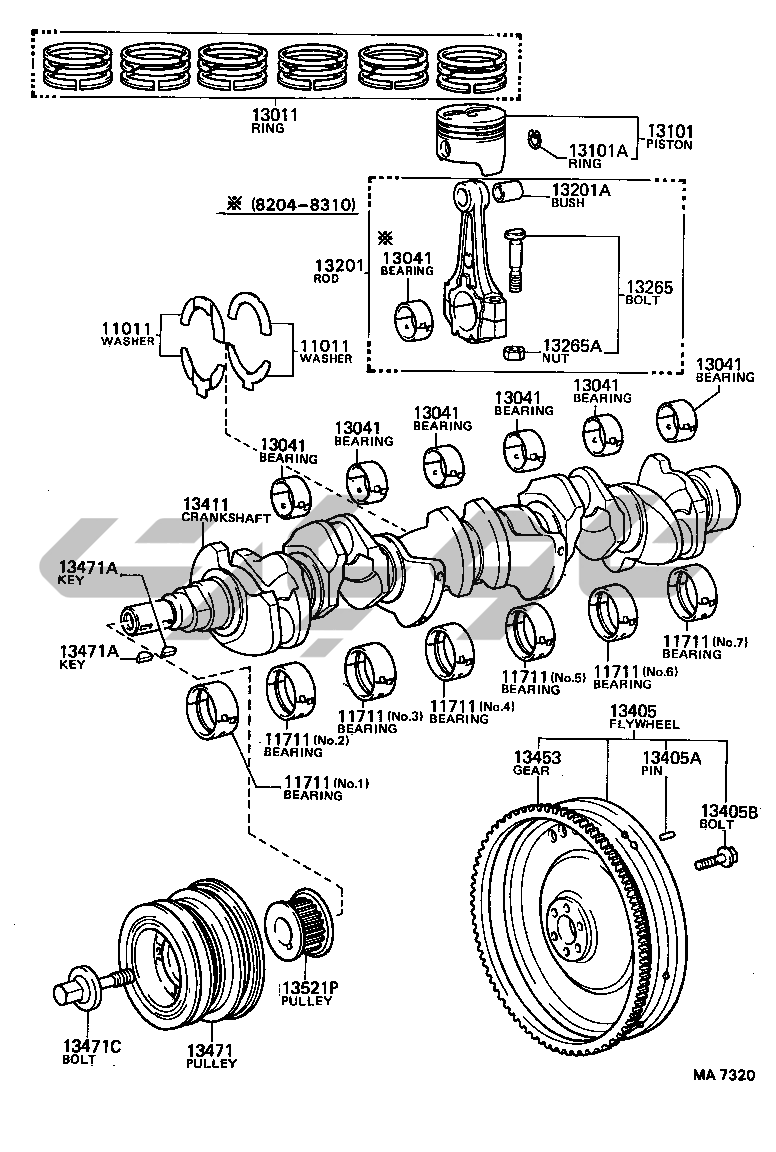 13011
RING

13101
PISTON
13101A
RING

※ (8204-8310)

13201A
BUSH

※
13041
BEARING

13201
ROD

13265
BOLT

13265A
NUT

11011
WASHER

11011
WASHER

13041
BEARING

13041
BEARING

13041
BEARING

13041
BEARING

13041
BEARING

13041
BEARING

13411
CRANKSHAFT

13471A
KEY

13471A
KEY

11711 (No.7)
BEARING

11711 (No.6)
BEARING

11711 (No.5)
BEARING

11711 (No.4)
BEARING

11711 (No.3)
BEARING

11711 (No.2)
BEARING

11711 (No.1)
BEARING

13405
FLYWHEEL

13453
GEAR

13405A
PIN

13405B
BOLT

13521P
PULLEY

13471C
BOLT

13471
PULLEY

MA 7320