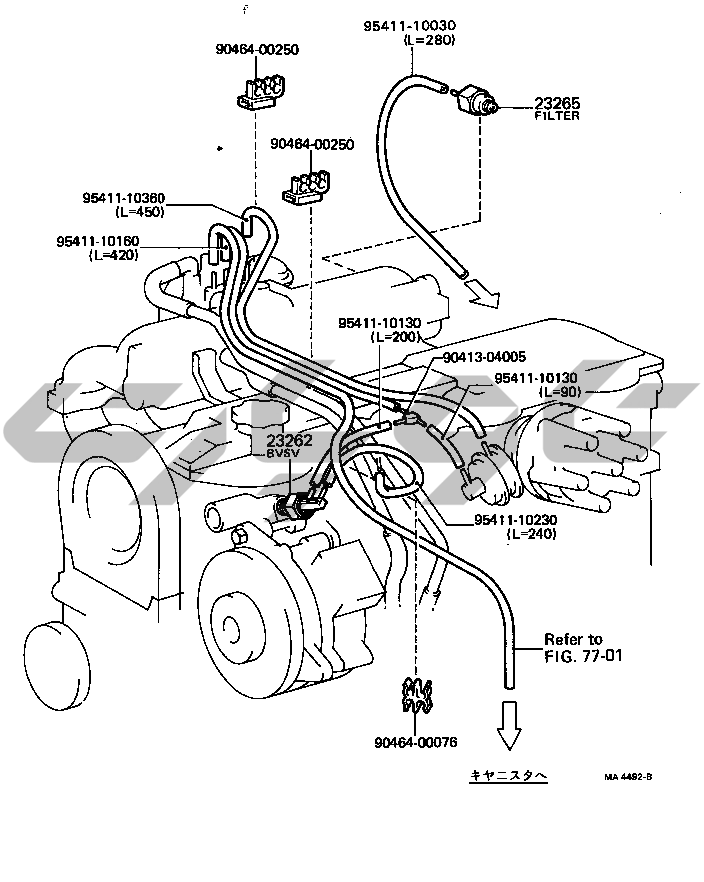 95411-10030
(L=280)

90464-00250

23265
FILTER

90464-00250

95411-10360
(L=450)

95411-10160
(L=420)

95411-10130
(L=200)

90413-04005

95411-10130
(L=90)

23262
BVSV

95411-10230
(L=240)

Refer to
FIG. 77-01

90464-00076

キャニスタへ

MA 4492-B