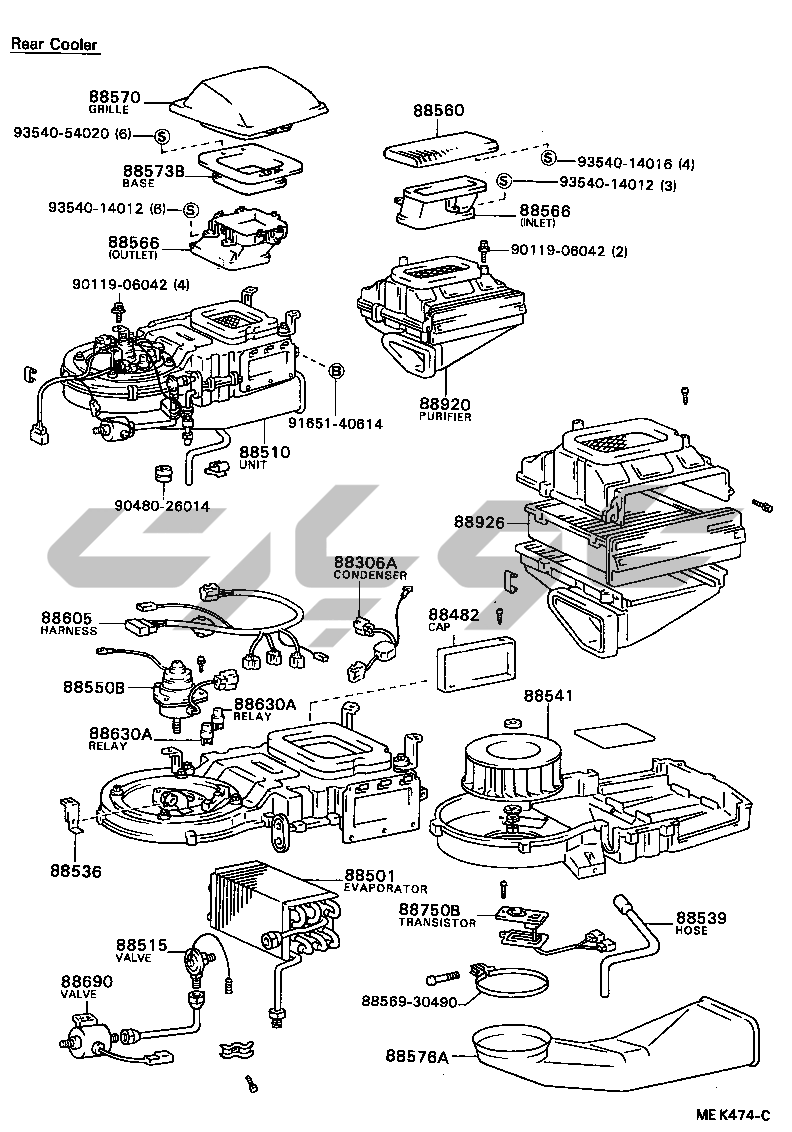 Rear Cooler

88570
GRILLE

93540-54020 (6)
S

88573B
BASE

93540-14012 (6)
S

88566
(OUTLET)

90119-06042 (4)

88560

S
93540-14016 (4)

S
93540-14012 (3)

88566
(INLET)

90119-06042 (2)

B
91651-40614

88510
UNIT

88920
PURIFIER

90480-26014

88926

88306A
CONDENSER

88605
HARNESS

88482
CAP

88550B

88630A
RELAY

88630A
RELAY

88541

88536

88501
EVAPORATOR

88750B
TRANSISTOR

88539
HOSE

88515
VALVE

88690
VALVE

88569-30490

88576A

ME K474-C