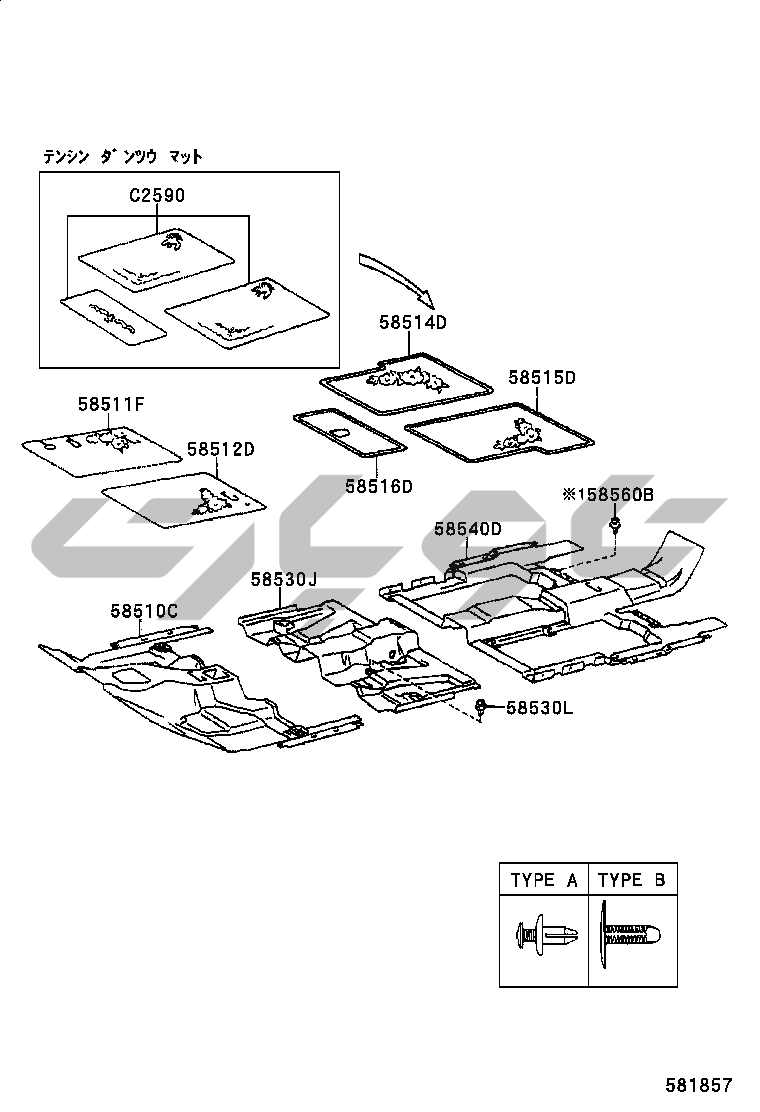 テンシン ダンツウ マット

C2590

58514D

58515D

58511F

58512D

58516D

※158560B

58540D

58530J

58510C

58530L

| TYPE A | TYPE B |
|---|---|
| | |

581857