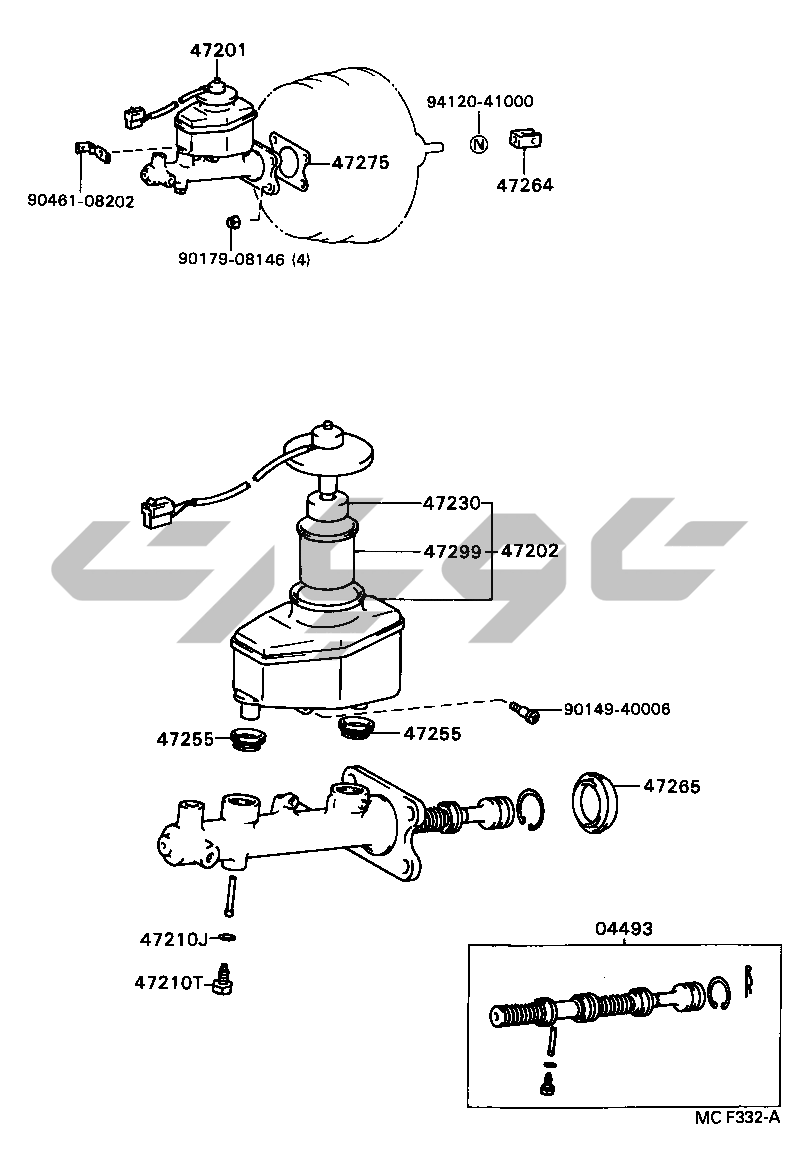 47201

94120-41000

N

47275

47264

90461-08202

90179-08146 (4)

47230

47299

47202

90149-40006

47255

47255

47265

47210J

47210T

04493

MC F332-A