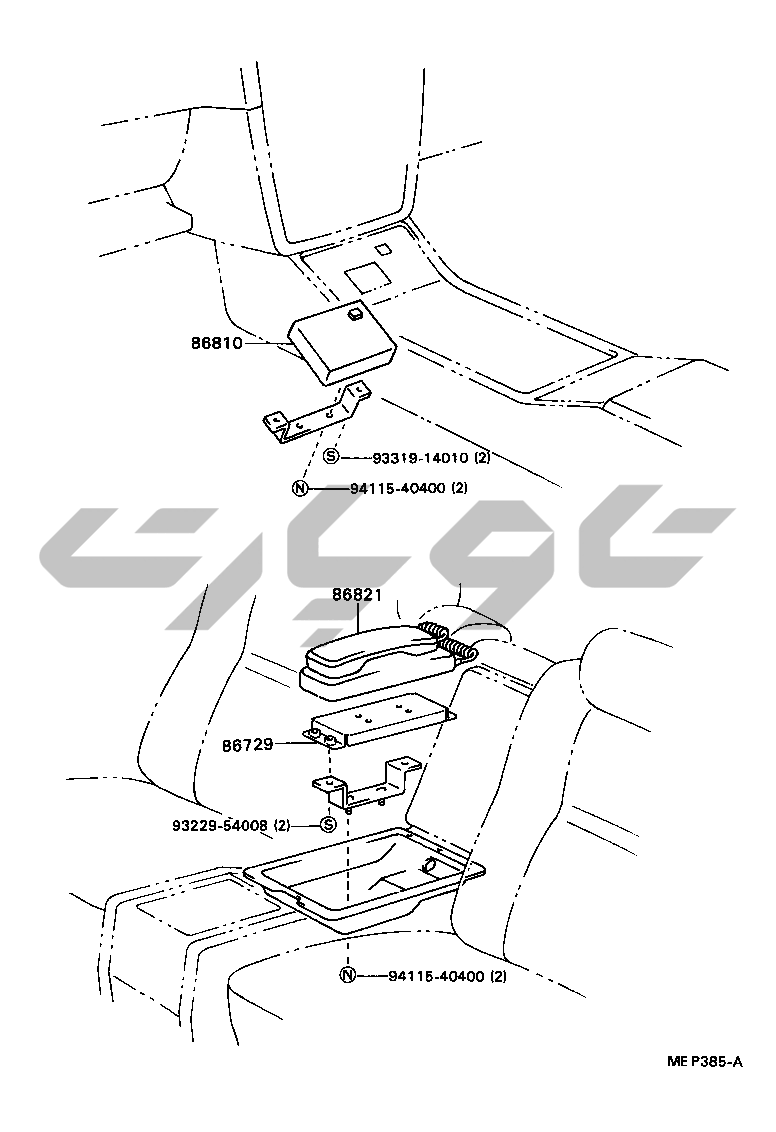 86810

Ⓢ 93319-14010 (2)
Ⓝ 94115-40400 (2)

86821
86729
93229-54008 (2) Ⓢ
Ⓝ 94115-40400 (2)

ME P385-A