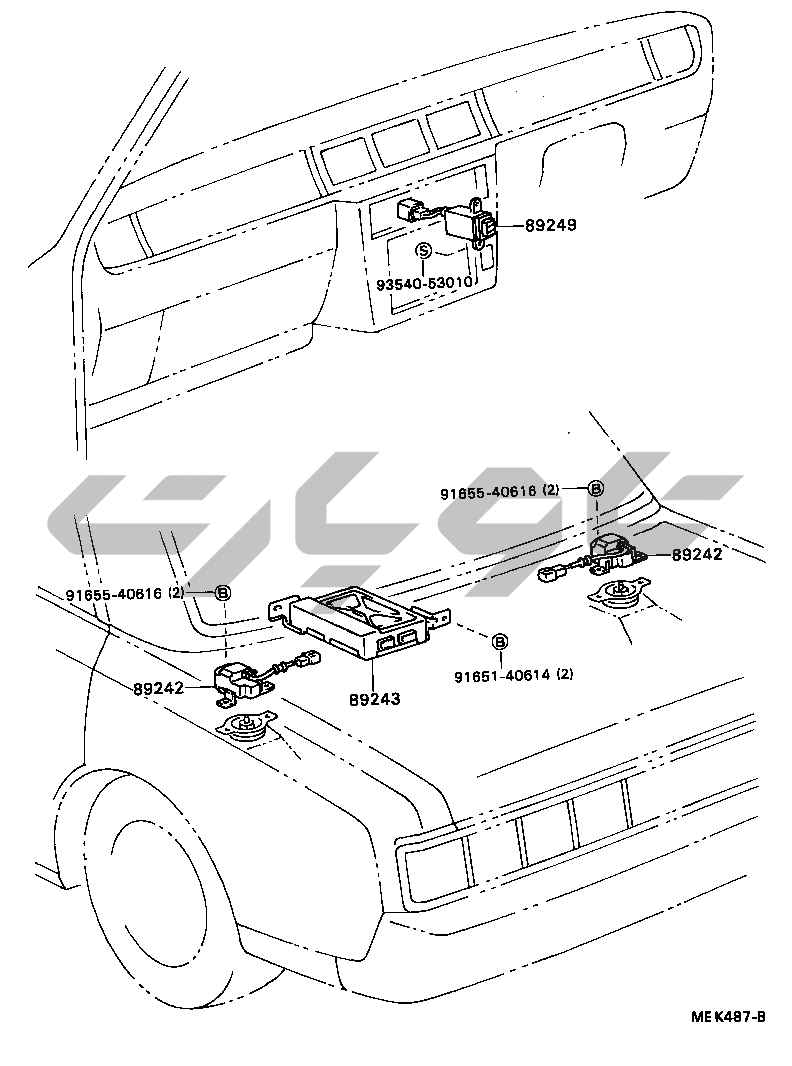 89249
S
93540-53010
91655-40616 (2)
B
89242
91655-40616 (2)
B
B
91651-40614 (2)
89242
89243
MEK487-B