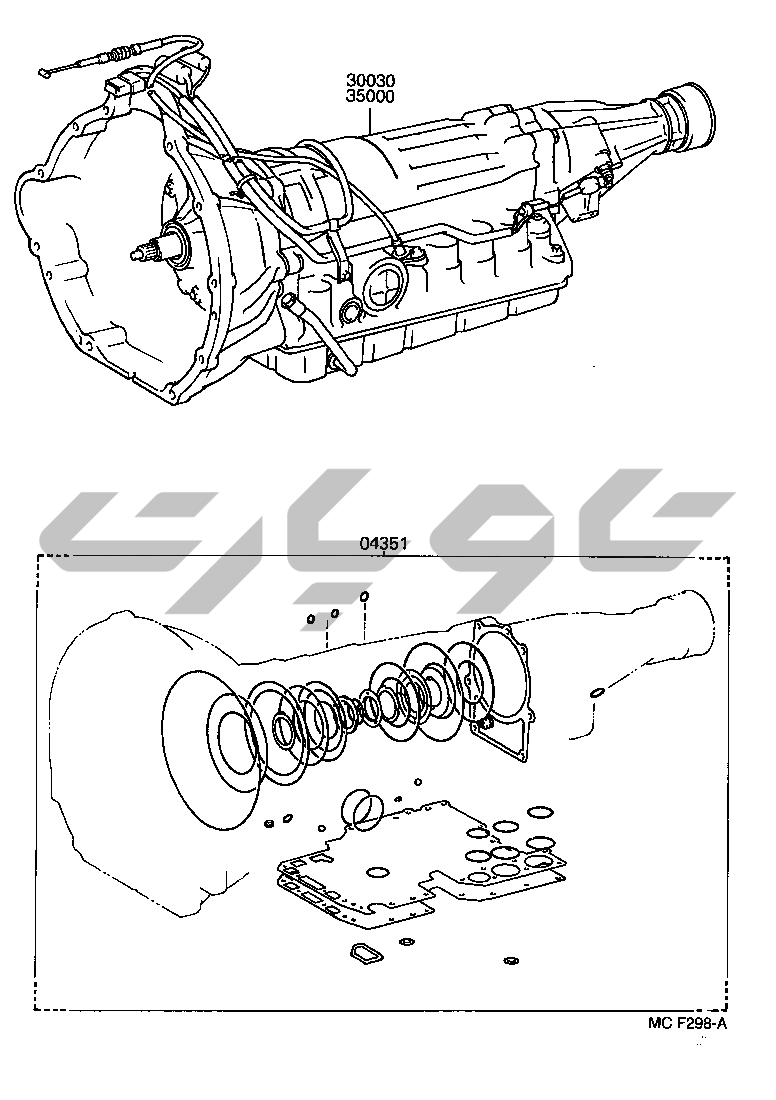 30030
35000

04351

MC F298-A