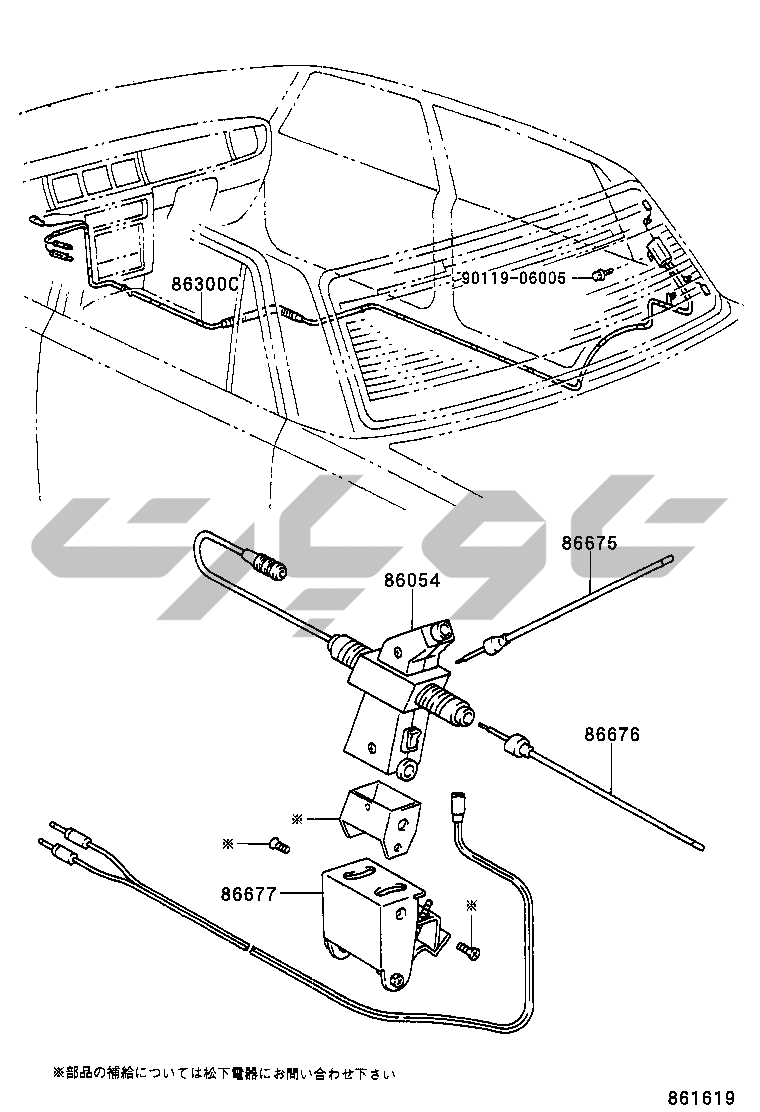 86300C
90119-06005
86675
86054
86676
※
※
86677
※
※部品の補給については松下電器にお問い合わせ下さい
861619