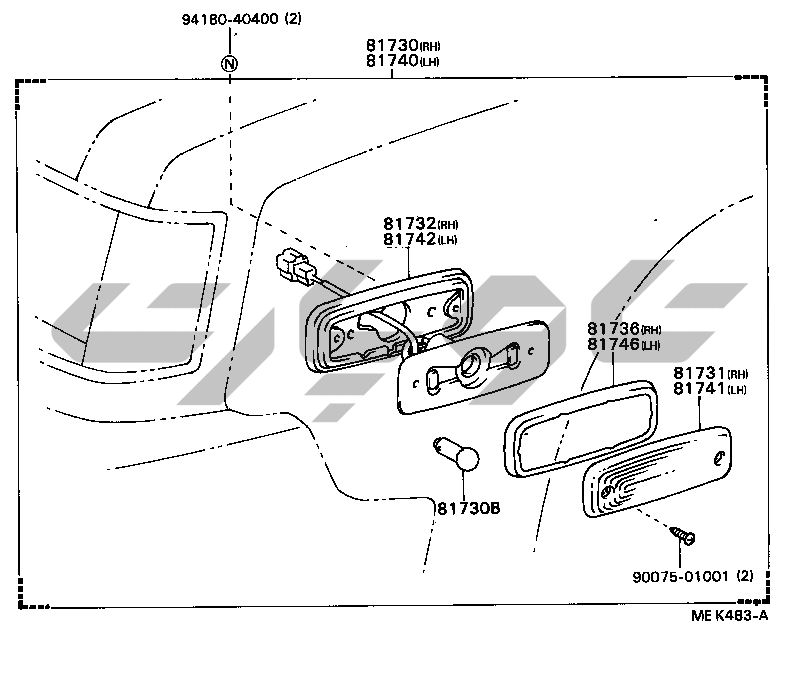 94180-40400 (2)

N

81730(RH)
81740(LH)

81732(RH)
81742(LH)

81736(RH)
81746(LH)

81731(RH)
81741(LH)

81730B

90075-01001 (2)

ME K483-A