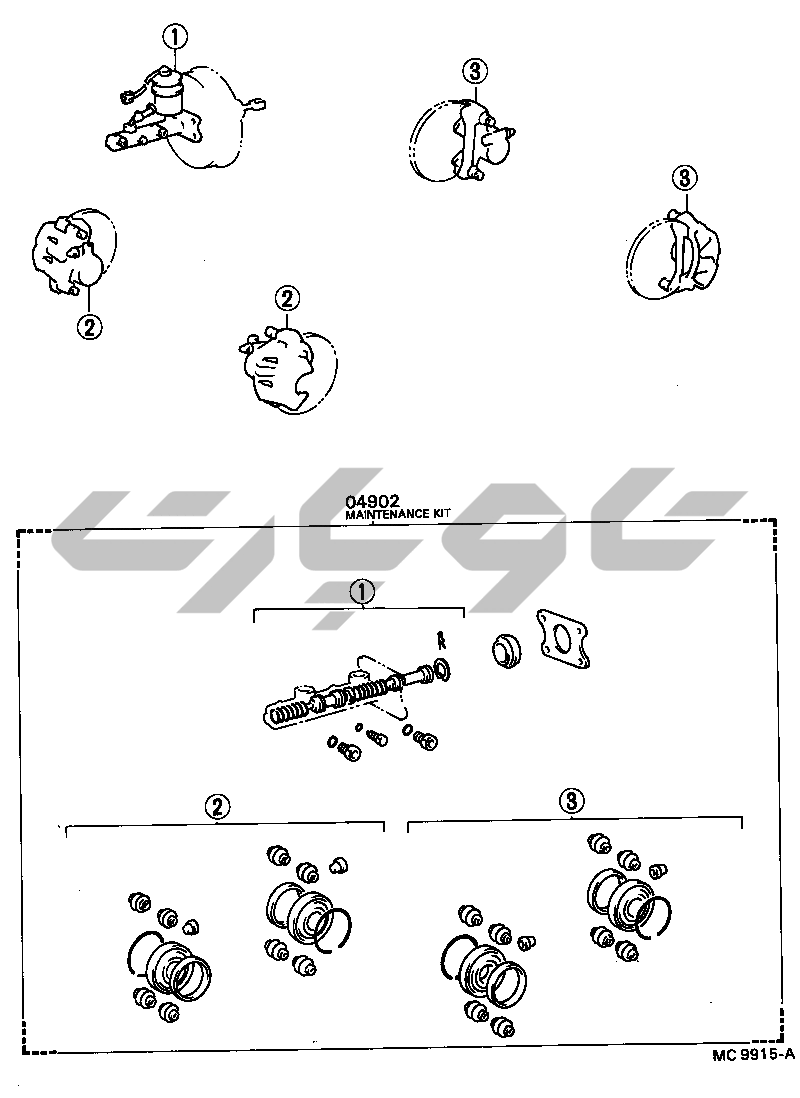 ①

③

③

②

②

04902
MAINTENANCE KIT

①

②

③

MC 9915-A