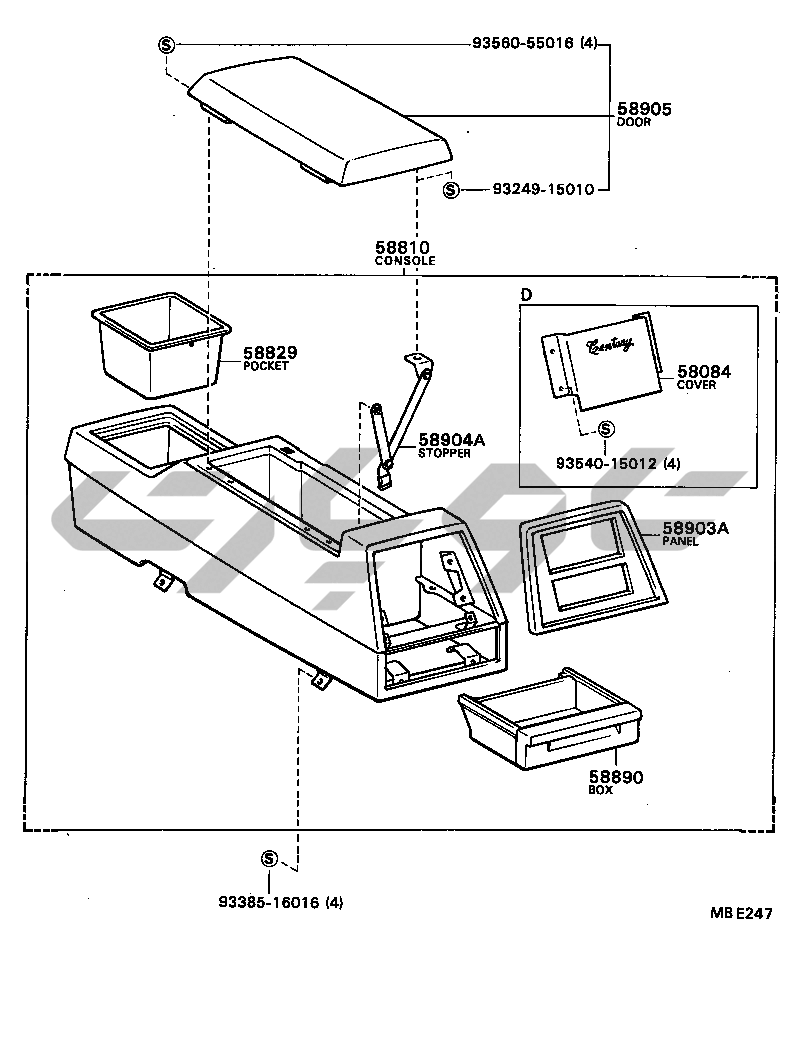 S 93560-55016 (4)

58905
DOOR

S 93249-15010

58810
CONSOLE

58829
POCKET

58904A
STOPPER

D

Century

58084
COVER

S
93540-15012 (4)

58903A
PANEL

58890
BOX

S
93385-16016 (4)

MB E247