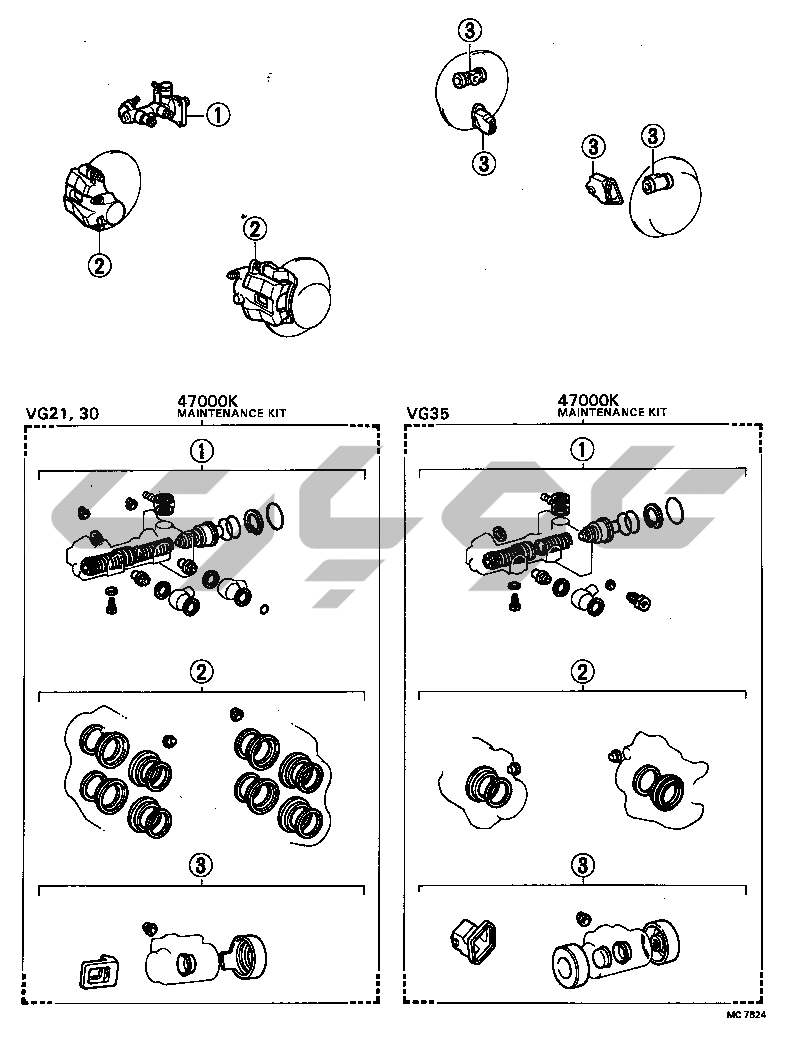 1
2
2
3
3
3
3

VG21, 30
47000K
MAINTENANCE KIT
1
2
3

VG35
47000K
MAINTENANCE KIT
1
2
3

MC 7824