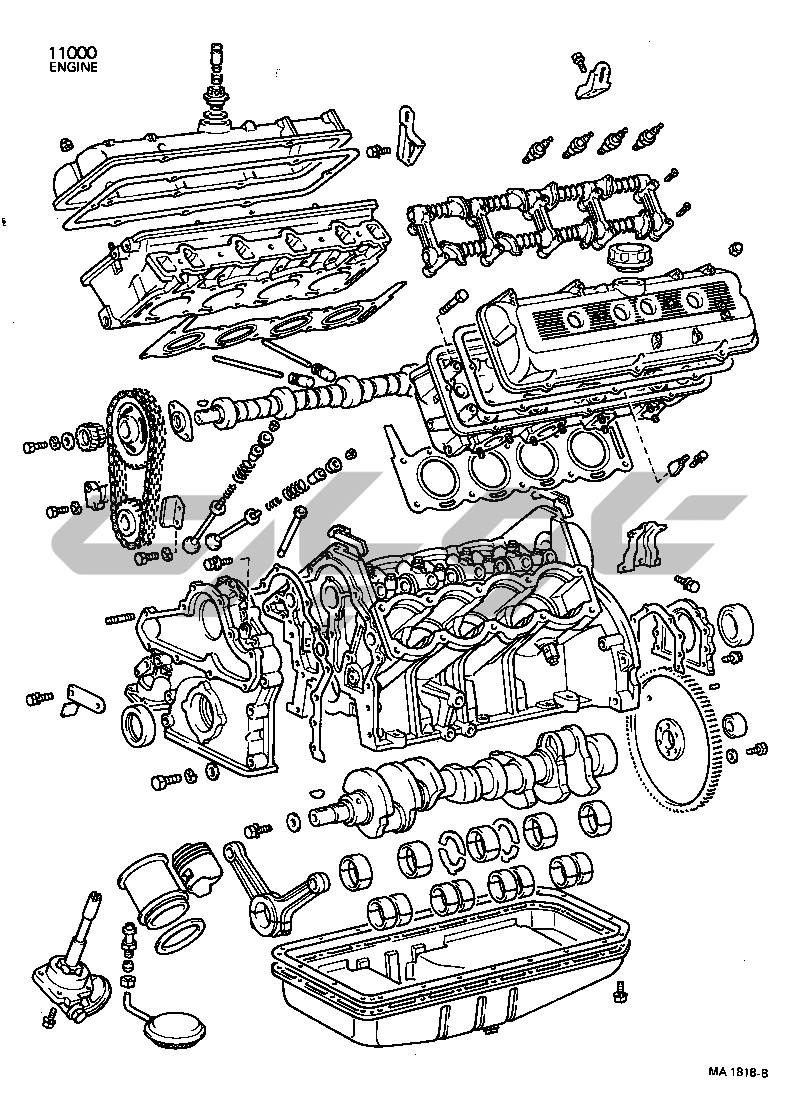 11000
ENGINE

MA 1818-8