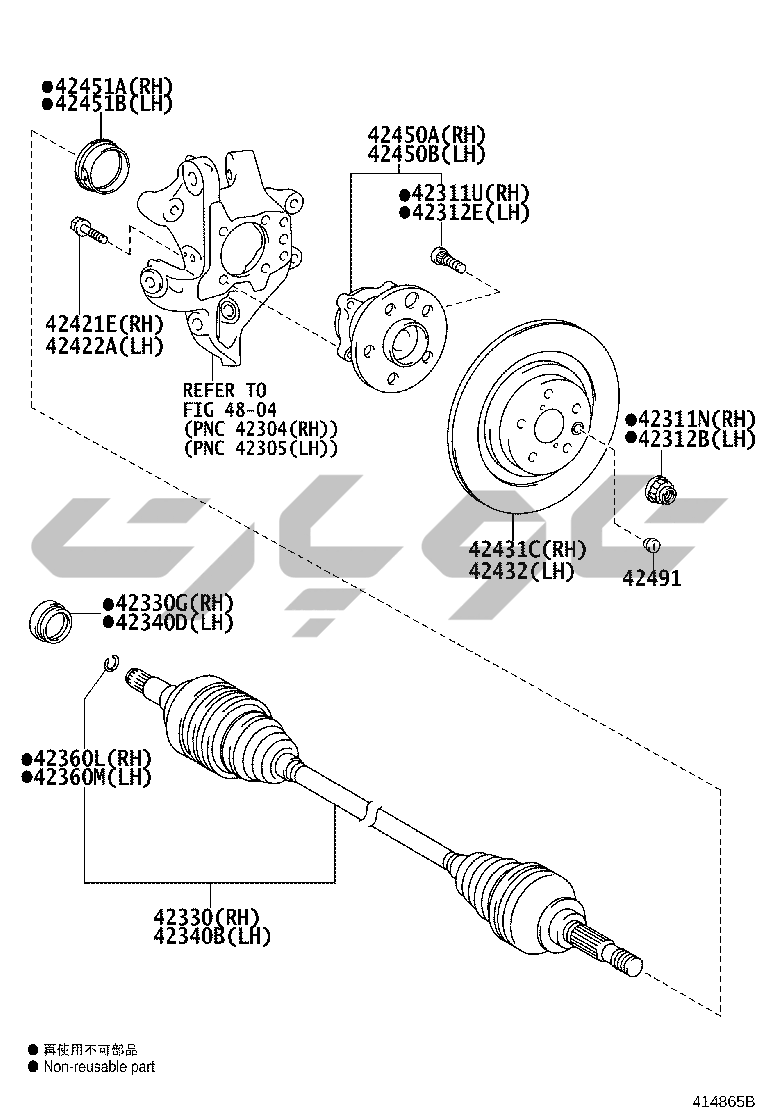 ●42451A(RH)
●42451B(LH)

42450A(RH)
42450B(LH)

●42311U(RH)
●42312E(LH)

42421E(RH)
42422A(LH)

REFER TO
FIG 48-04
(PNC 42304(RH))
(PNC 42305(LH))

●42311N(RH)
●42312B(LH)

42431C(RH)
42432(LH)

42491

●42330G(RH)
●42340D(LH)

●42360L(RH)
●42360M(LH)

42330(RH)
42340B(LH)

● 再使用不可部品
● Non-reusable part

414865B