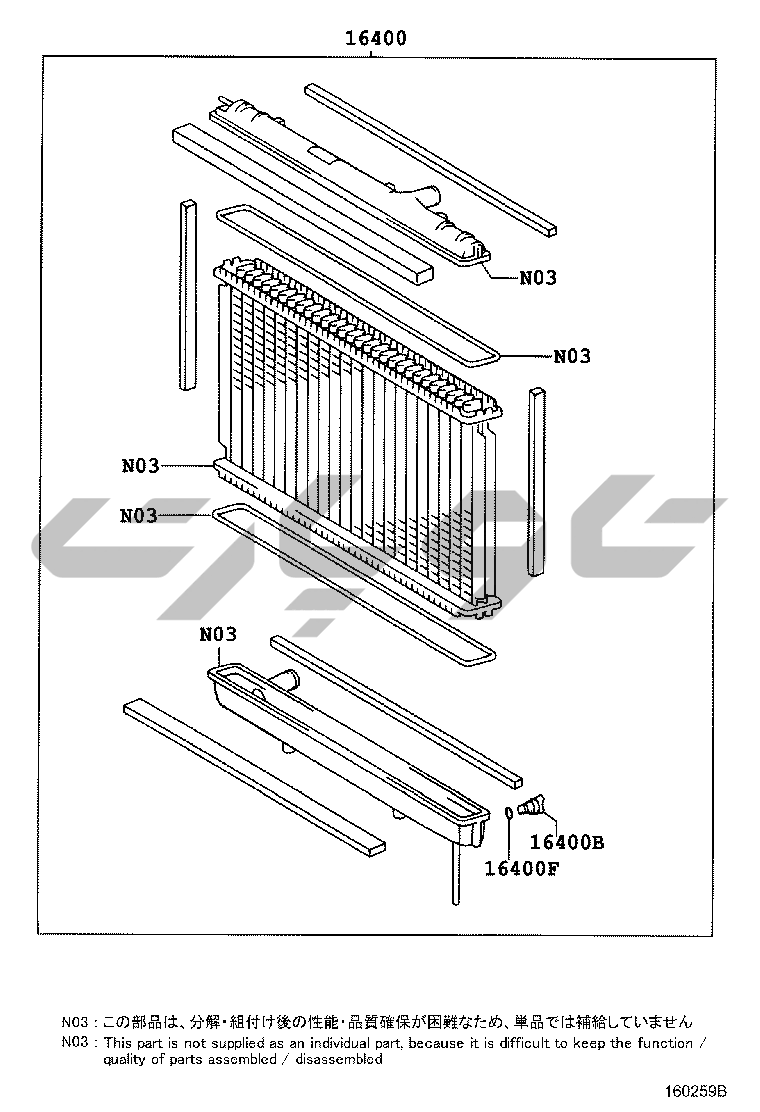 16400

N03

N03

N03

N03

N03

16400B

16400F

N03 : この部品は、分解・組付け後の性能・品質確保が困難なため、単品では補給していません
N03 : This part is not supplied as an individual part, because it is difficult to keep the function / quality of parts assembled / disassembled

160259B