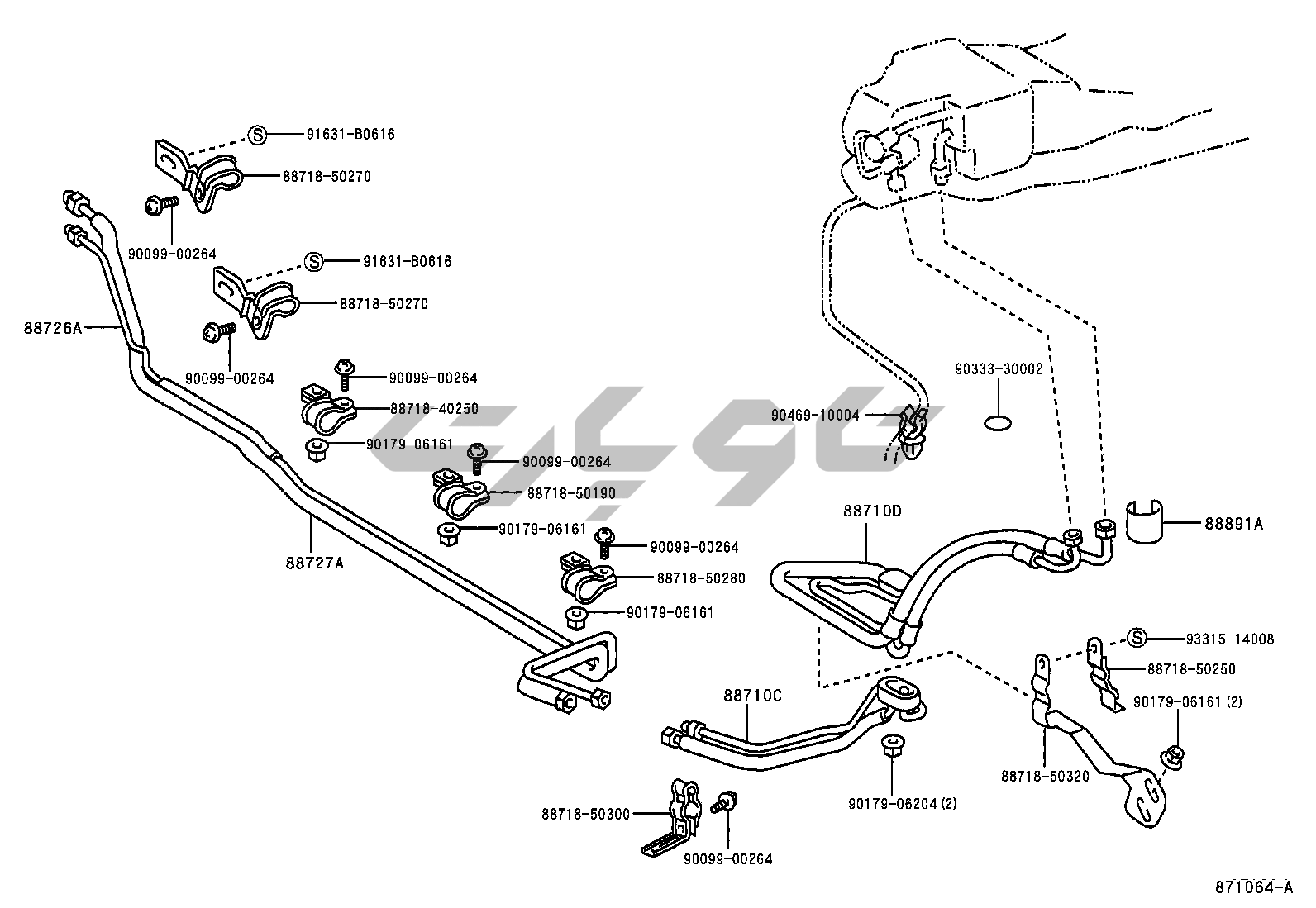 S 91631-B0616
88718-50270
90099-00264
S 91631-B0616
88718-50270
88726A
90099-00264
90099-00264
88718-40250
90179-06161
90099-00264
88718-50190
90179-06161
88727A
90099-00264
88718-50280
90179-06161
90333-30002
90469-10004
88710D
88891A
S 93315-14008
88718-50250
90179-06161 (2)
88710C
88718-50320
90179-06204 (2)
88718-50300
90099-00264
871064-A