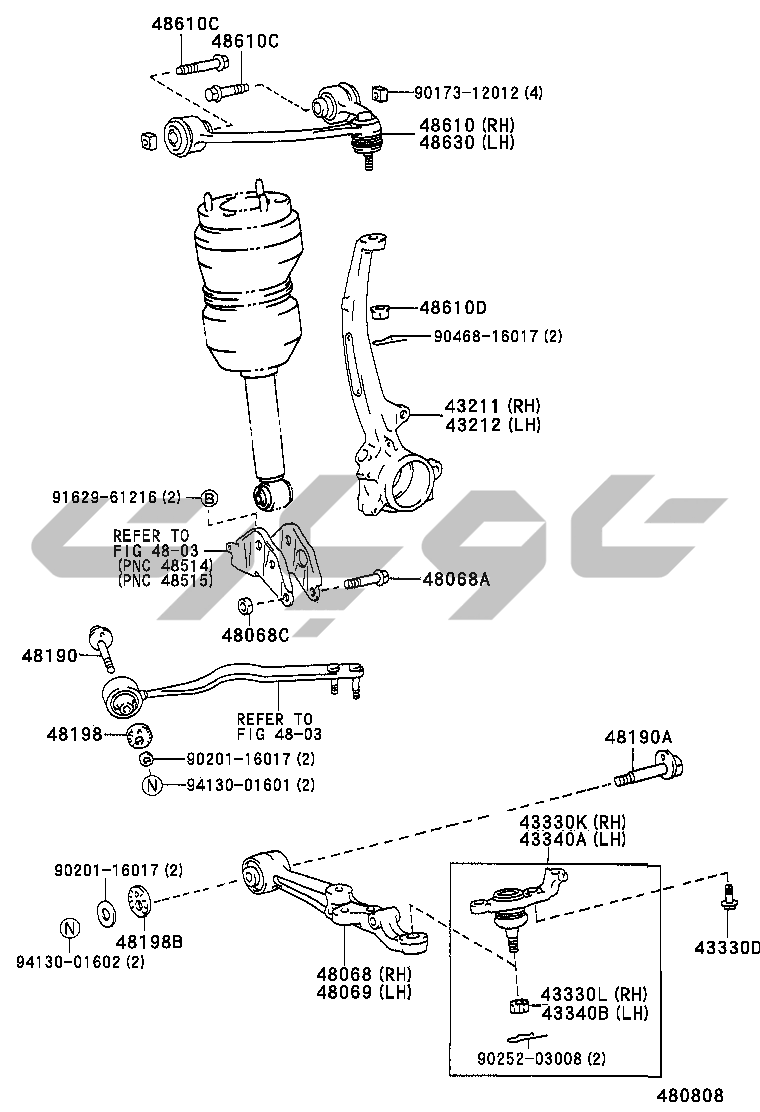 48610C
48610C
90173-12012 (4)
48610 (RH)
48630 (LH)
48610D
90468-16017 (2)
43211 (RH)
43212 (LH)
91629-61216 (2) B
REFER TO
FIG 48-03
(PNC 48514)
(PNC 48515)
48068A
48068C
48190
REFER TO
FIG 48-03
48198
90201-16017 (2)
N 94130-01601 (2)
48190A
43330K (RH)
43340A (LH)
90201-16017 (2)
N
94130-01602 (2)
48198B
48068 (RH)
48069 (LH)
43330D
43330L (RH)
43340B (LH)
90252-03008 (2)
480808