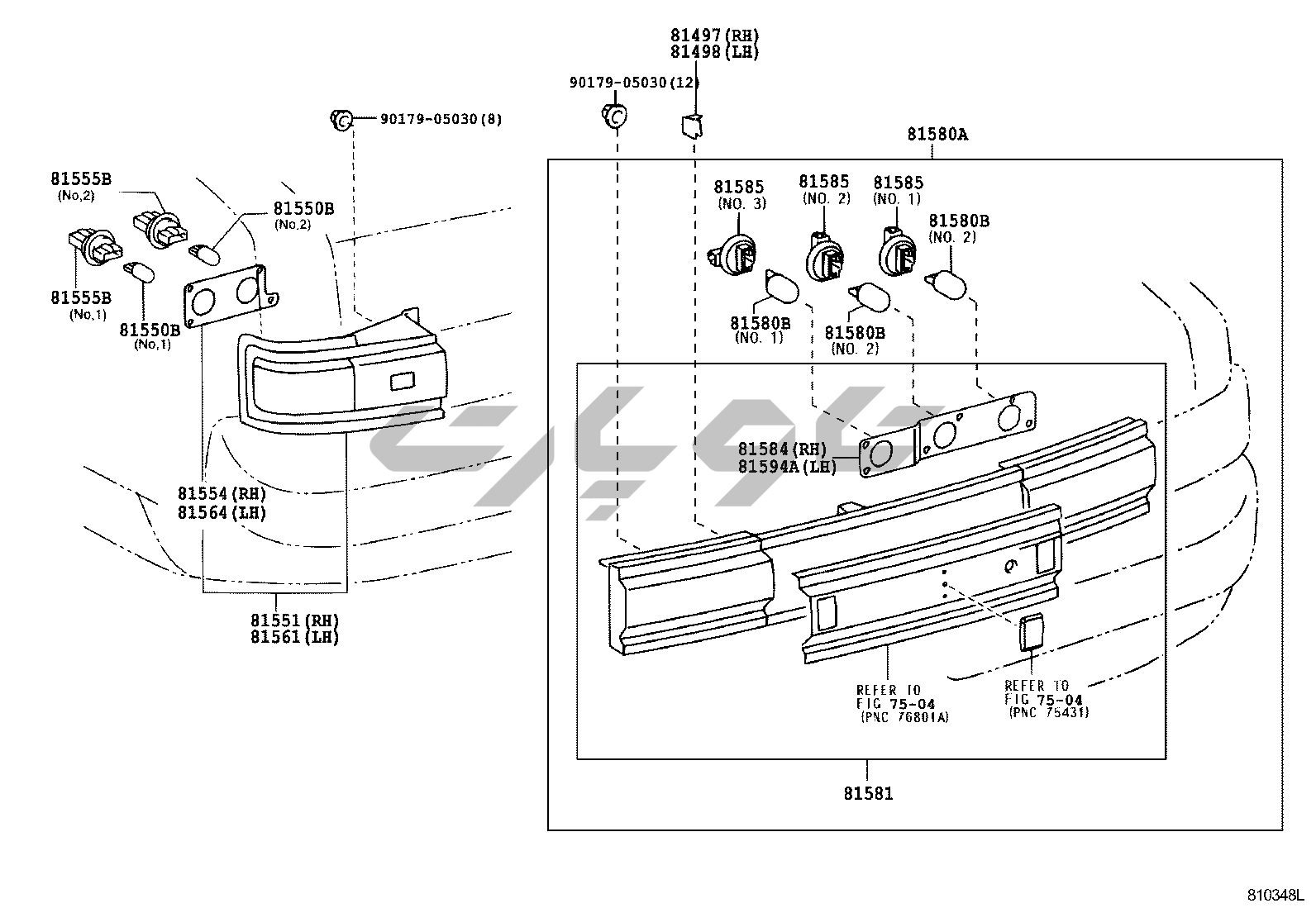 81497(RH)
81498(LH)

90179-05030(12)

90179-05030(8)

81580A

81555B
(No,2)

81550B
(No,2)

81555B
(No,1)

81550B
(No,1)

81585
(NO. 3)

81585
(NO. 2)

81585
(NO. 1)

81580B
(NO. 2)

81580B
(NO. 1)

81580B
(NO. 2)

81584(RH)
81594A(LH)

81554(RH)
81564(LH)

81551(RH)
81561(LH)

REFER TO
FIG 75-04
(PNC 76801A)

REFER TO
FIG 75-04
(PNC 75431)

81581

810348L