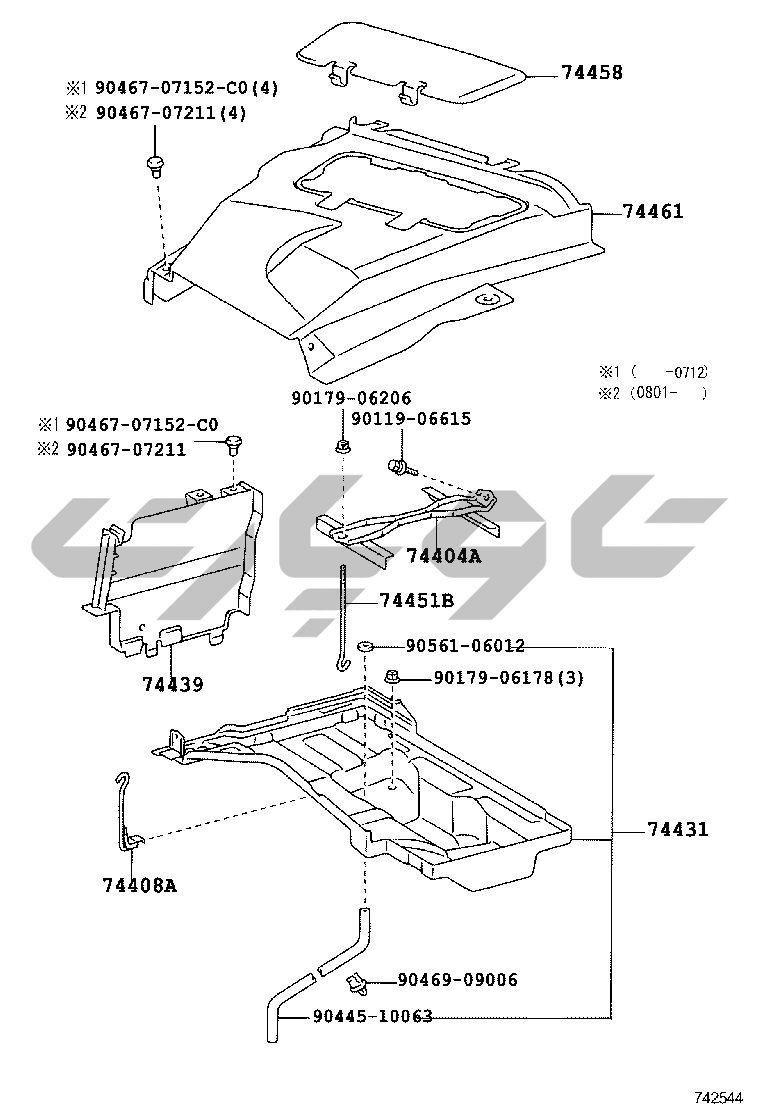 ※1 90467-07152-C0(4)
※2 90467-07211(4)

74458

74461

※1 (　-0712)
※2 (0801-　)

90179-06206
90119-06615

※1 90467-07152-C0
※2 90467-07211

74404A

74451B

90561-06012

90179-06178(3)

74439

74431

74408A

90469-09006

90445-10063

742544