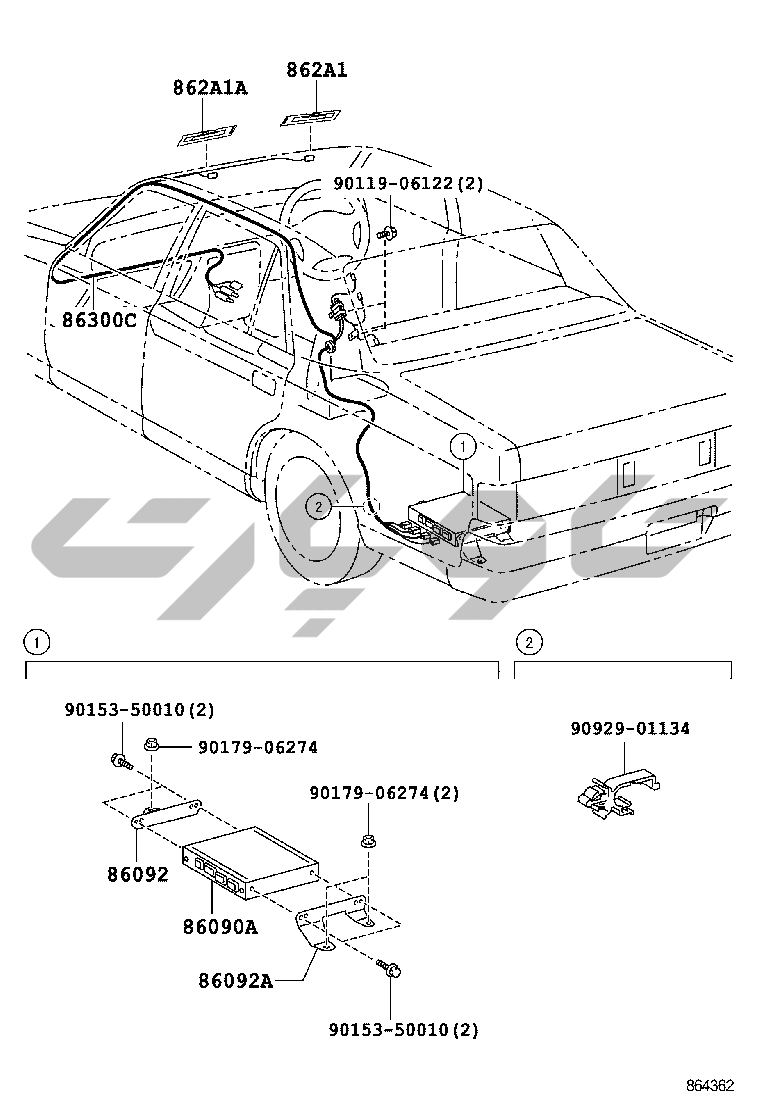 862A1A
862A1
90119-06122(2)
86300C
1
2
1
2
90153-50010(2)
90179-06274
90179-06274(2)
86092
86090A
86092A
90153-50010(2)
90929-01134
864362