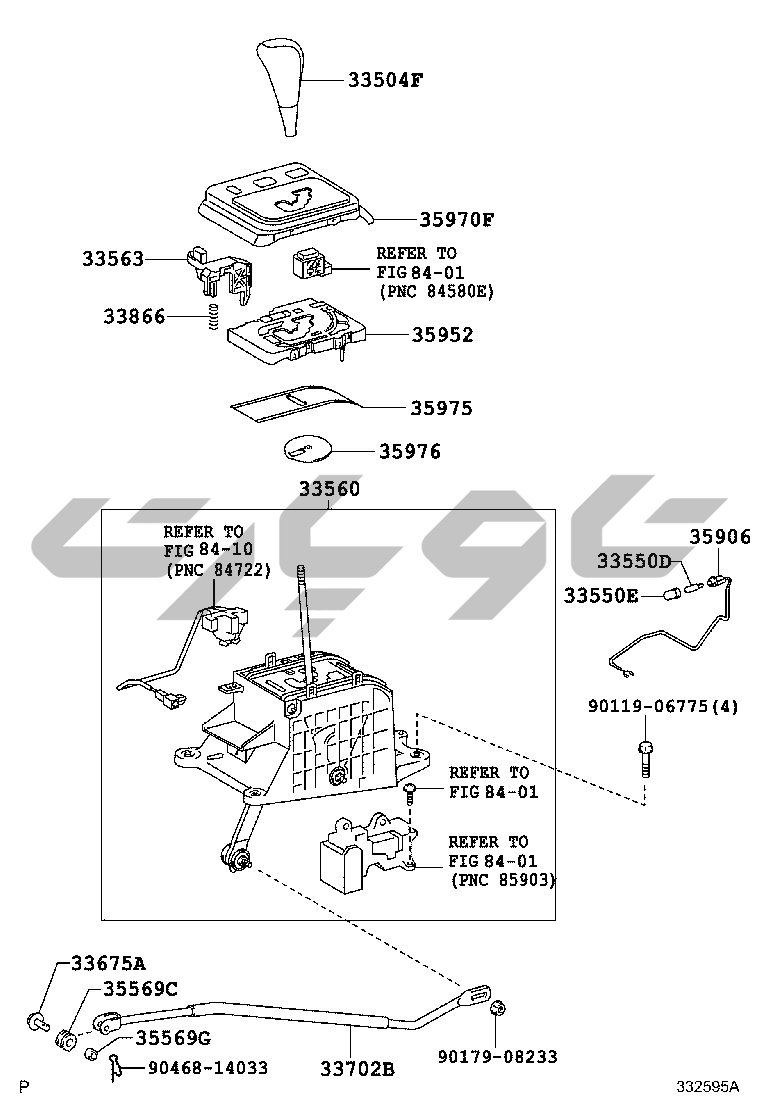 33504F

35970F

33563

REFER TO FIG 84-01 (PNC 84580E)

33866

35952

35975

35976

33560

REFER TO FIG 84-10 (PNC 84722)

35906

33550D

33550E

90119-06775(4)

REFER TO FIG 84-01

REFER TO FIG 84-01 (PNC 85903)

33675A

35569C

35569G

90468-14033

33702B

90179-08233

P

332595A