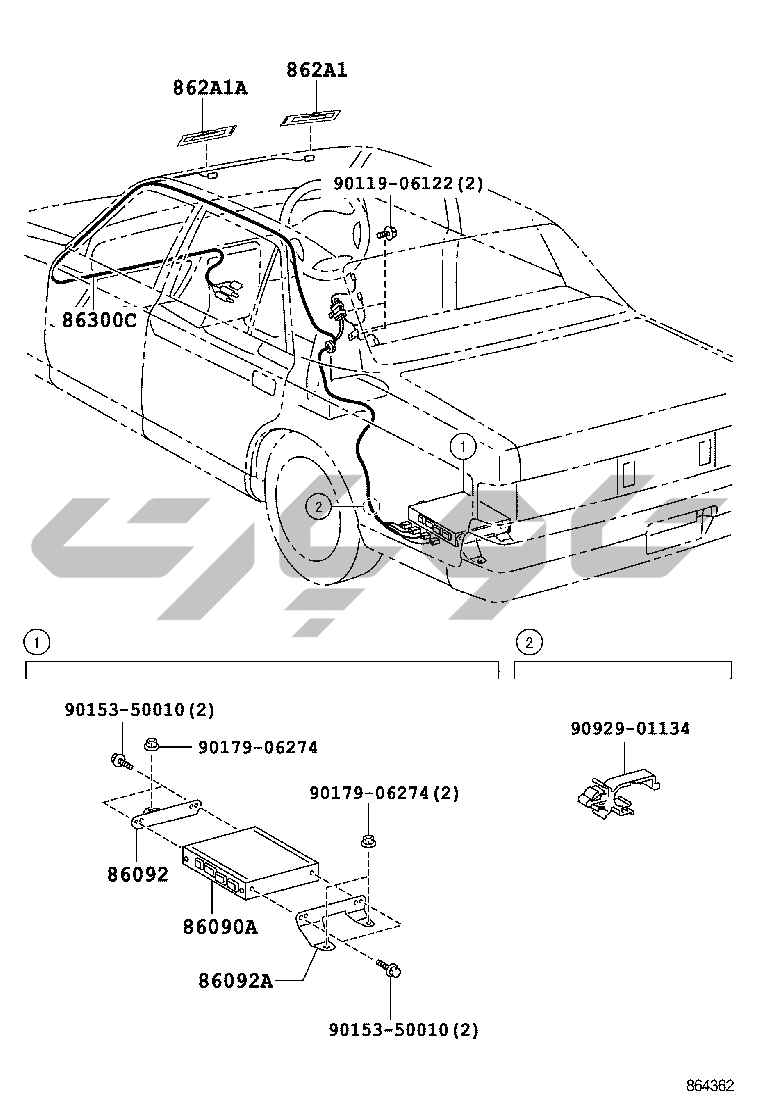 862A1A
862A1
90119-06122(2)
86300C
1
2
1
2
90153-50010(2)
90179-06274
90179-06274(2)
86092
86090A
86092A
90153-50010(2)
90929-01134
864362