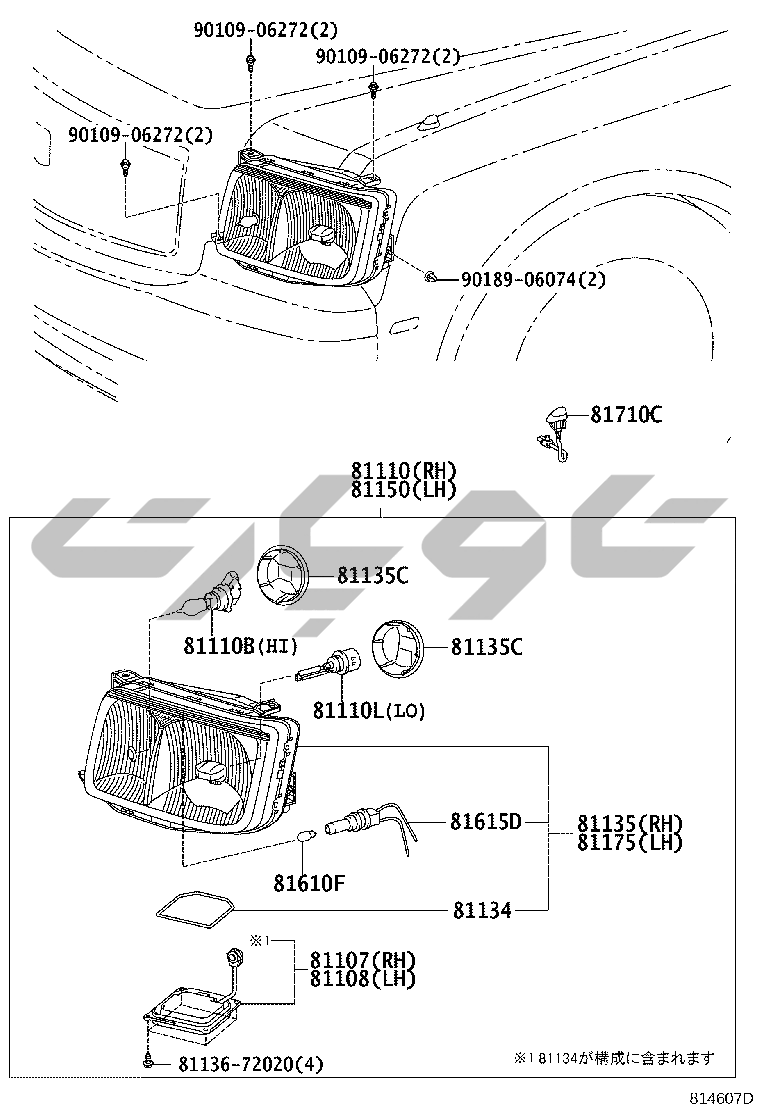 90109-06272(2)
90109-06272(2)
90109-06272(2)
90189-06074(2)
81710C
81110(RH)
81150(LH)
81135C
81110B(HI)
81135C
81110L(LO)
81615D
81135(RH)
81175(LH)
81610F
81134
※1
81107(RH)
81108(LH)
81136-72020(4)
※1 81134が構成に含まれます
814607D