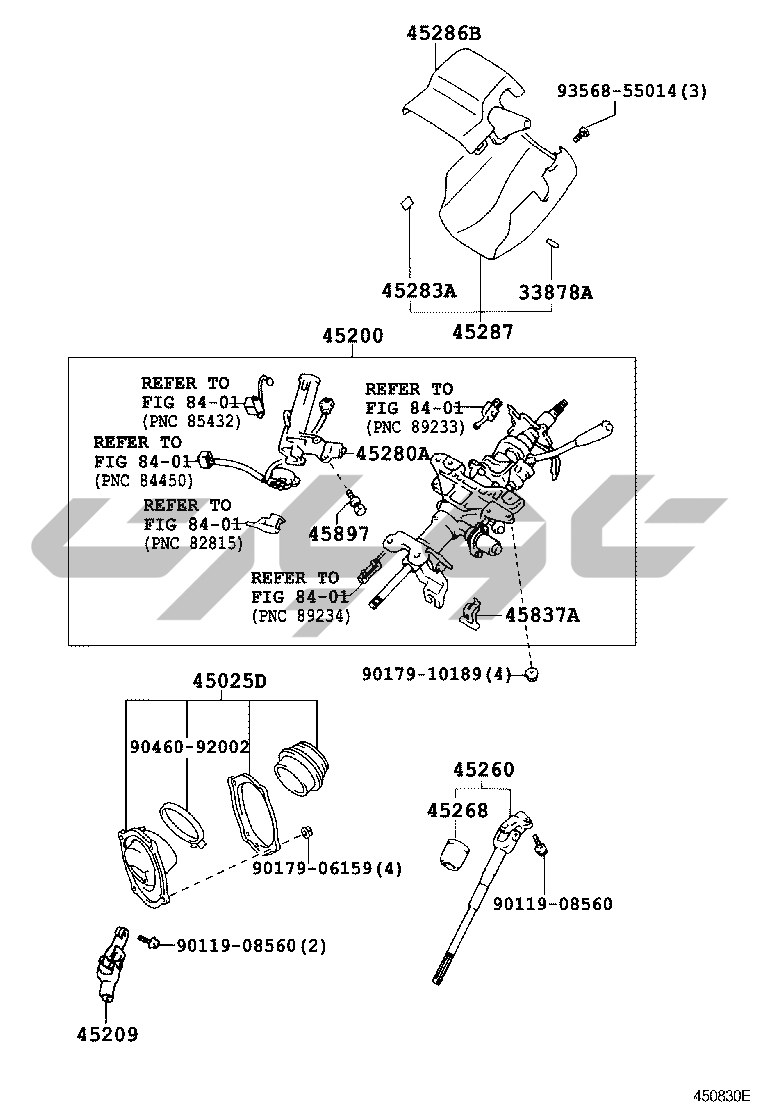 45286B
93568-55014(3)
45283A
33878A
45287
45200
REFER TO
FIG 84-01
(PNC 85432)
REFER TO
FIG 84-01
(PNC 89233)
REFER TO
FIG 84-01
(PNC 84450)
45280A
REFER TO
FIG 84-01
(PNC 82815)
45897
REFER TO
FIG 84-01
(PNC 89234)
45837A
90179-10189(4)
45025D
90460-92002
90179-06159(4)
45260
45268
90119-08560
90119-08560(2)
45209
450830E