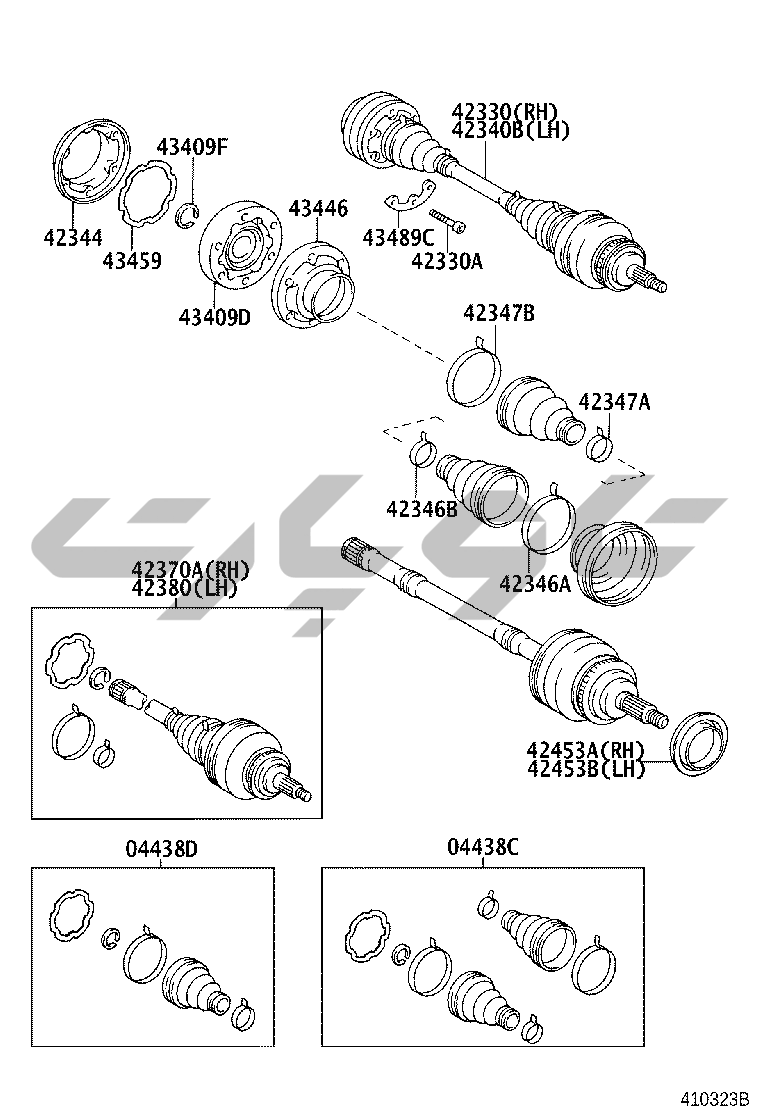 42330(RH)
42340B(LH)
43409F
42344
43459
43446
43489C
42330A
43409D
42347B
42347A
42346B
42346A
42370A(RH)
42380(LH)
42453A(RH)
42453B(LH)
04438D
04438C
410323B