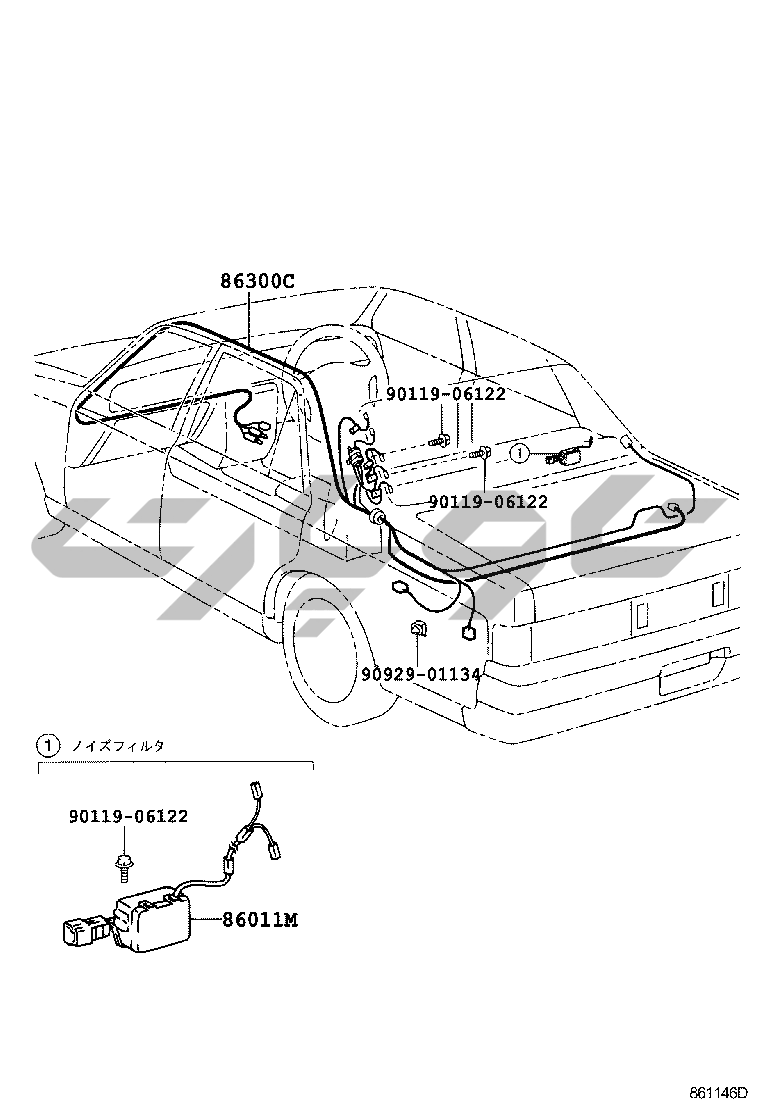 86300C

90119-06122

1

90119-06122

90929-01134

1 ノイズフィルタ

90119-06122

86011M

861146D