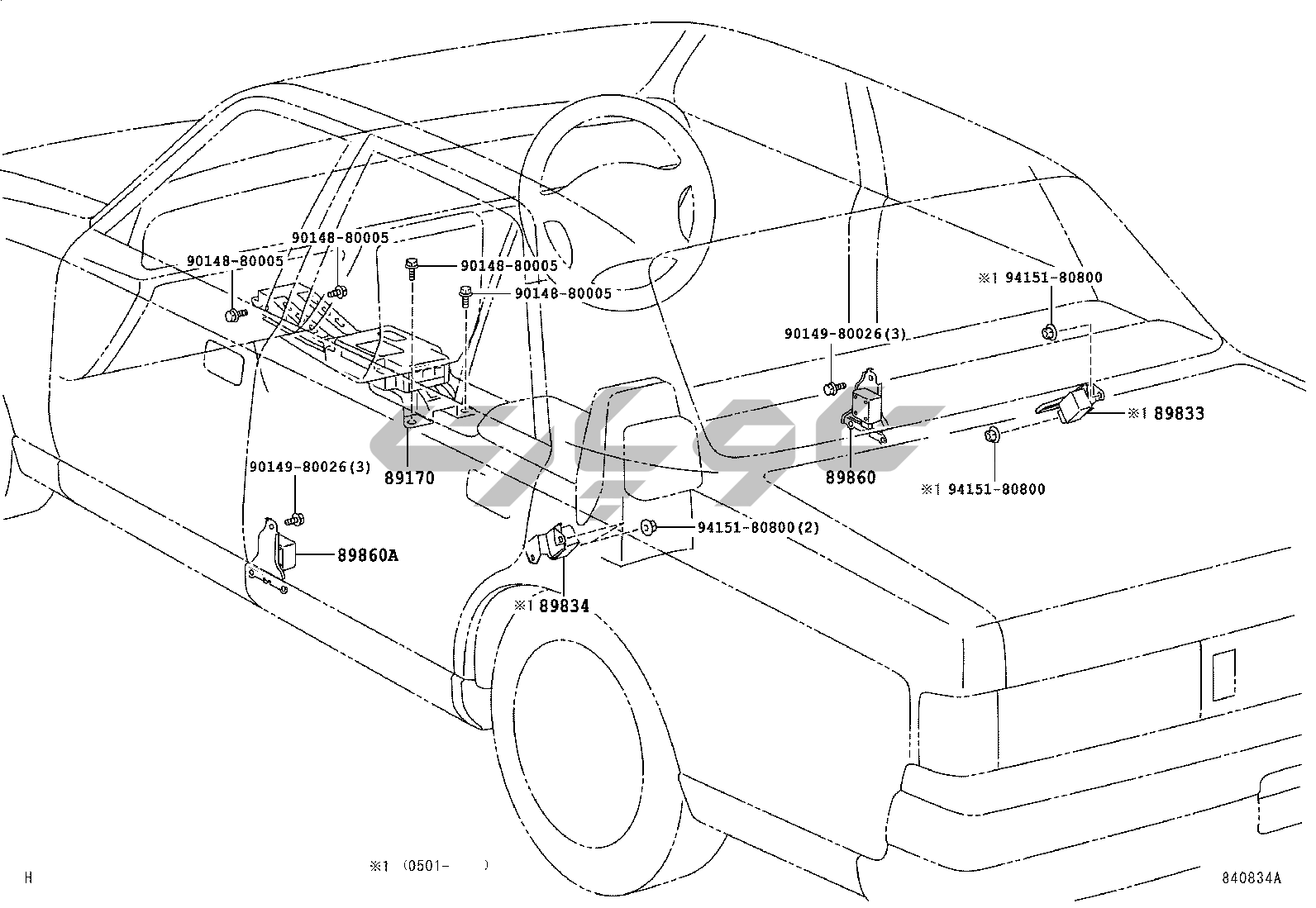 90148-80005
90148-80005
90148-80005
90148-80005
※1 94151-80800
90149-80026(3)
※1 89833
89170
89860
90149-80026(3)
※1 94151-80800
94151-80800(2)
89860A
※1 89834
H
※1 (0501- )
840834A