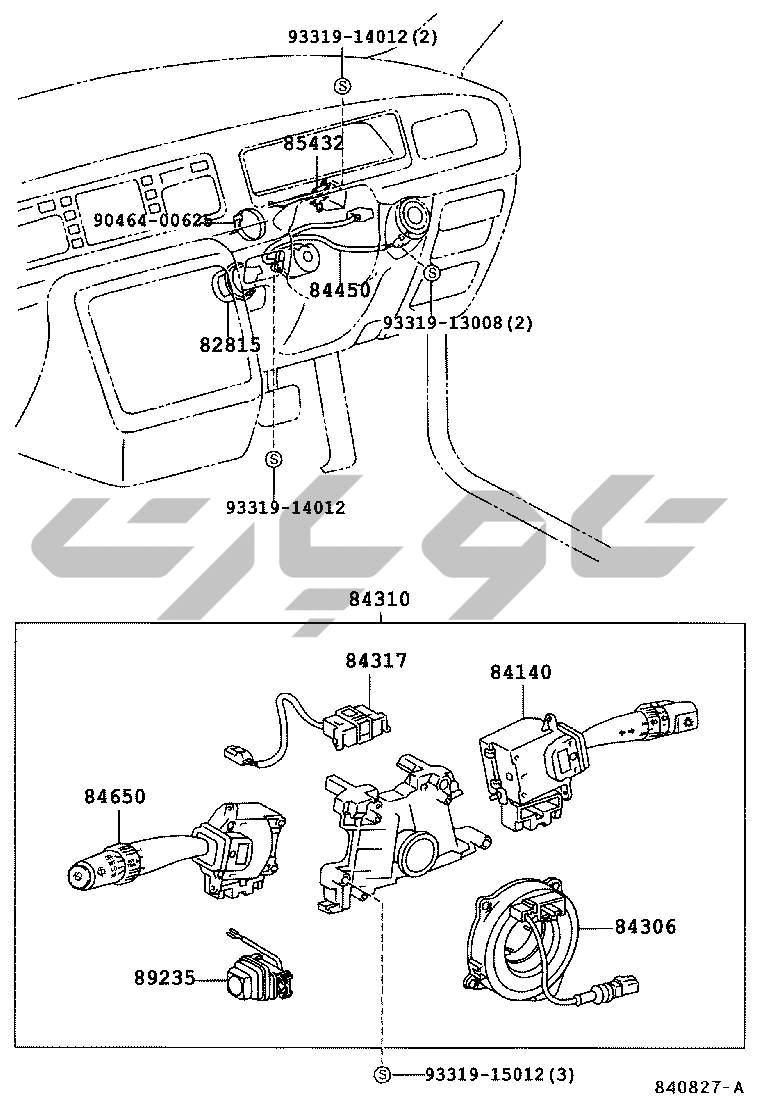 93319-14012(2)

S

85432

90464-00625

84450

S

93319-13008(2)

82815

S

93319-14012

84310

84317

84140

84650

84306

89235

S

93319-15012(3)

840827-A