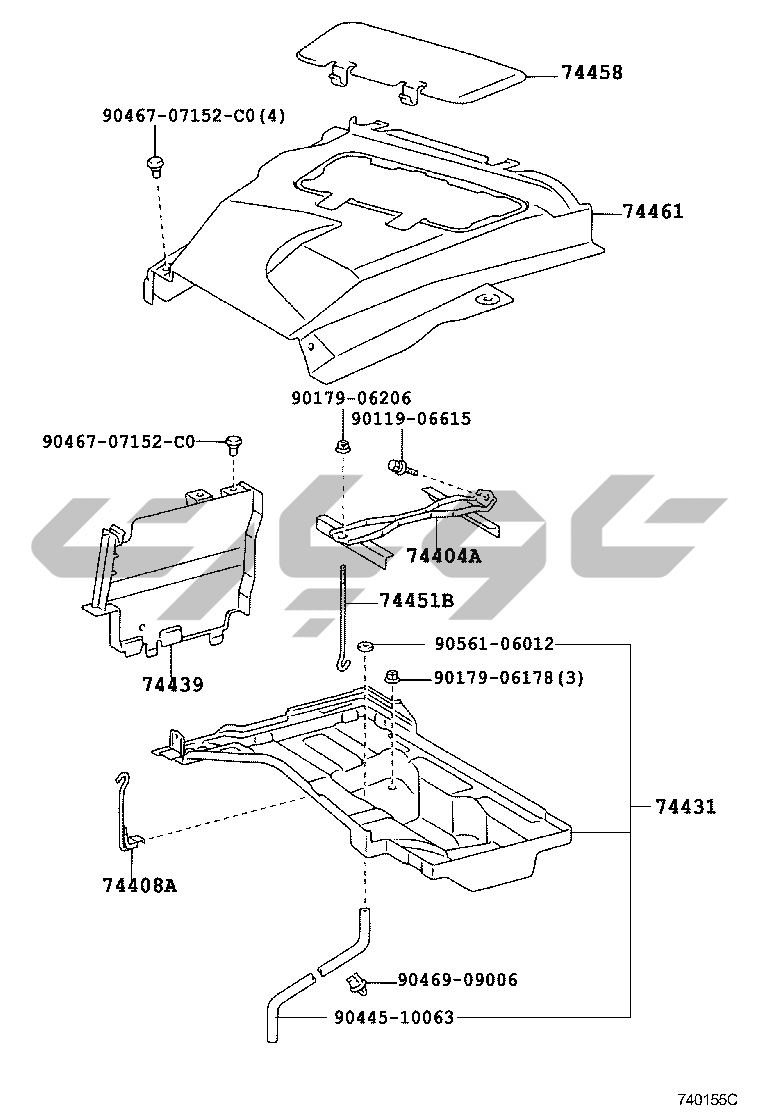 74458

90467-07152-C0(4)

74461

90179-06206

90119-06615

90467-07152-C0

74404A

74451B

74439

90561-06012

90179-06178(3)

74431

74408A

90469-09006

90445-10063

740155C