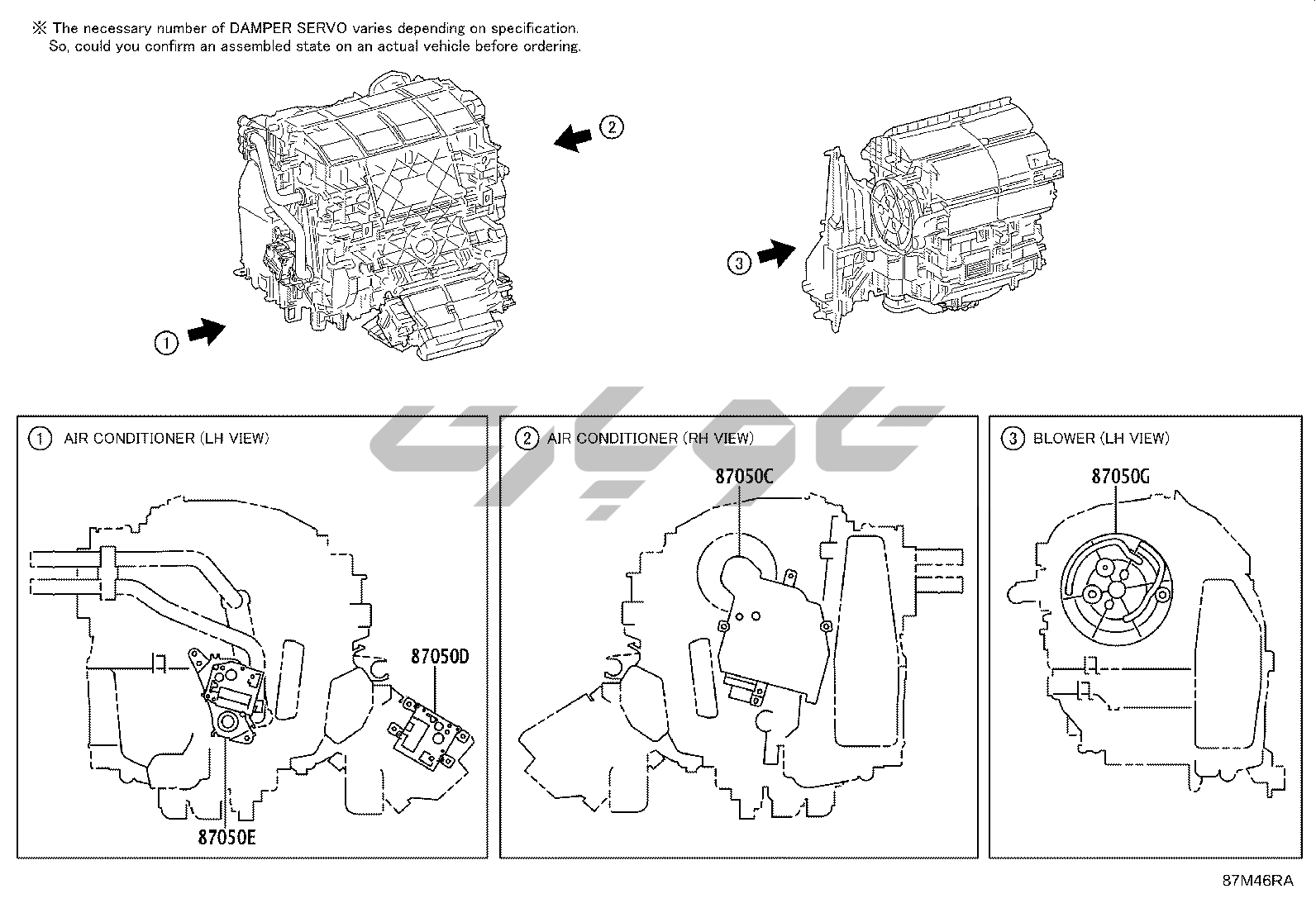 ※ The necessary number of DAMPER SERVO varies depending on specification.
So, could you confirm an assembled state on an actual vehicle before ordering.

②

③

①

① AIR CONDITIONER (LH VIEW)

87050D

87050E

② AIR CONDITIONER (RH VIEW)

87050C

③ BLOWER (LH VIEW)

87050G

87M46RA