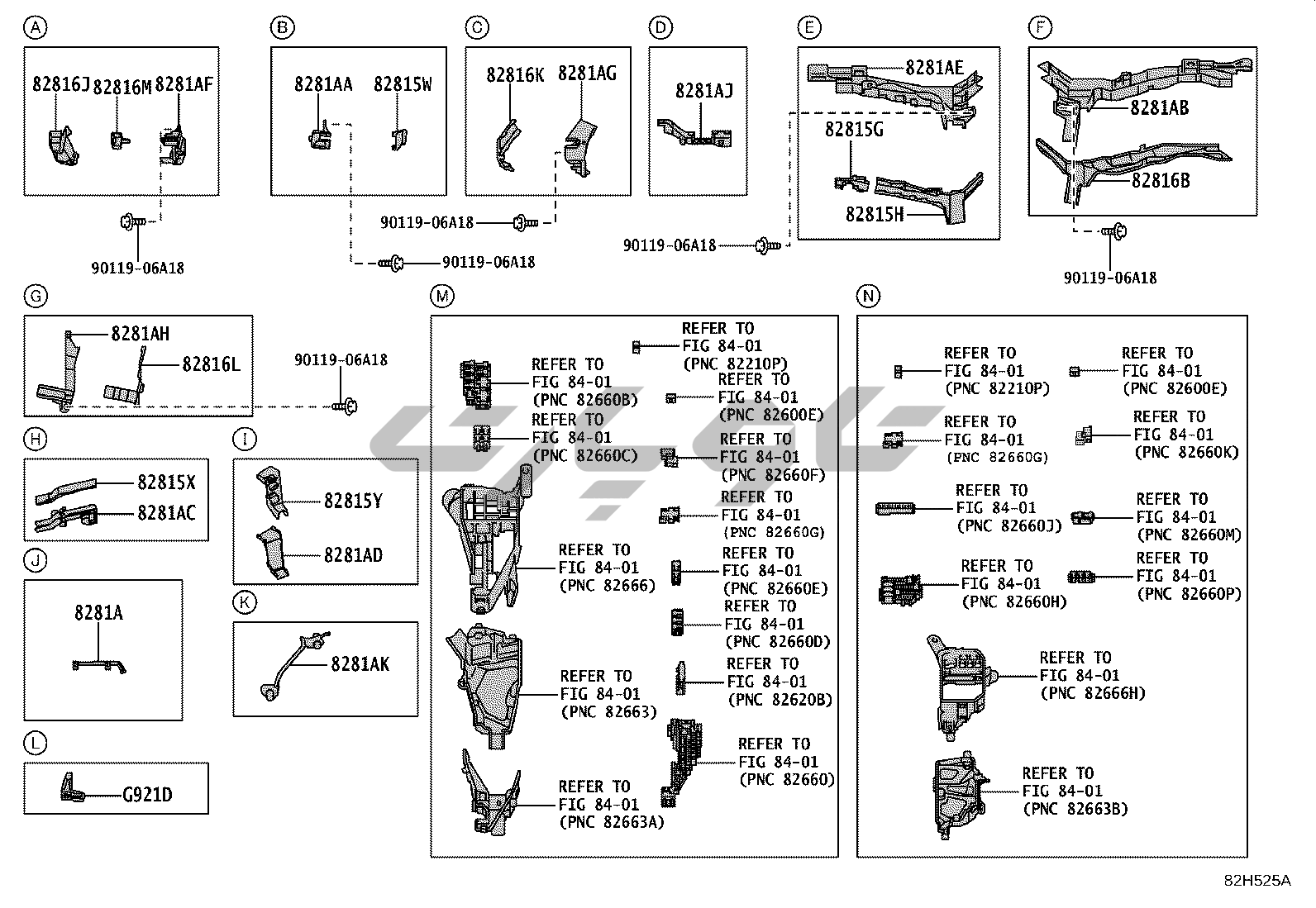 A
82816J 82816M 8281AF
90119-06A18

B
8281AA 82815W
90119-06A18

C
82816K 8281AG
90119-06A18

D
8281AJ

E
8281AE
82815G
82815H
90119-06A18

F
8281AB
82816B
90119-06A18

G
8281AH
82816L
90119-06A18

H
82815X
8281AC

I
82815Y
8281AD

J
8281A

K
8281AK

L
G921D

M
REFER TO FIG 84-01 (PNC 82210P)
REFER TO FIG 84-01 (PNC 82660B)
REFER TO FIG 84-01 (PNC 82600E)
REFER TO FIG 84-01 (PNC 82660C)
REFER TO FIG 84-01 (PNC 82660F)
REFER TO FIG 84-01 (PNC 82660G)
REFER TO FIG 84-01 (PNC 82666)
REFER TO FIG 84-01 (PNC 82660E)
REFER TO FIG 84-01 (PNC 82660D)
REFER TO FIG 84-01 (PNC 82663)
REFER TO FIG 84-01 (PNC 82620B)
REFER TO FIG 84-01 (PNC 82660)
REFER TO FIG 84-01 (PNC 82663A)

N
REFER TO FIG 84-01 (PNC 82210P)
REFER TO FIG 84-01 (PNC 82600E)
REFER TO FIG 84-01 (PNC 82660G)
REFER TO FIG 84-01 (PNC 82660K)
REFER TO FIG 84-01 (PNC 82660J)
REFER TO FIG 84-01 (PNC 82660M)
REFER TO FIG 84-01 (PNC 82660H)
REFER TO FIG 84-01 (PNC 82660P)
REFER TO FIG 84-01 (PNC 82666H)
REFER TO FIG 84-01 (PNC 82663B)

82H525A