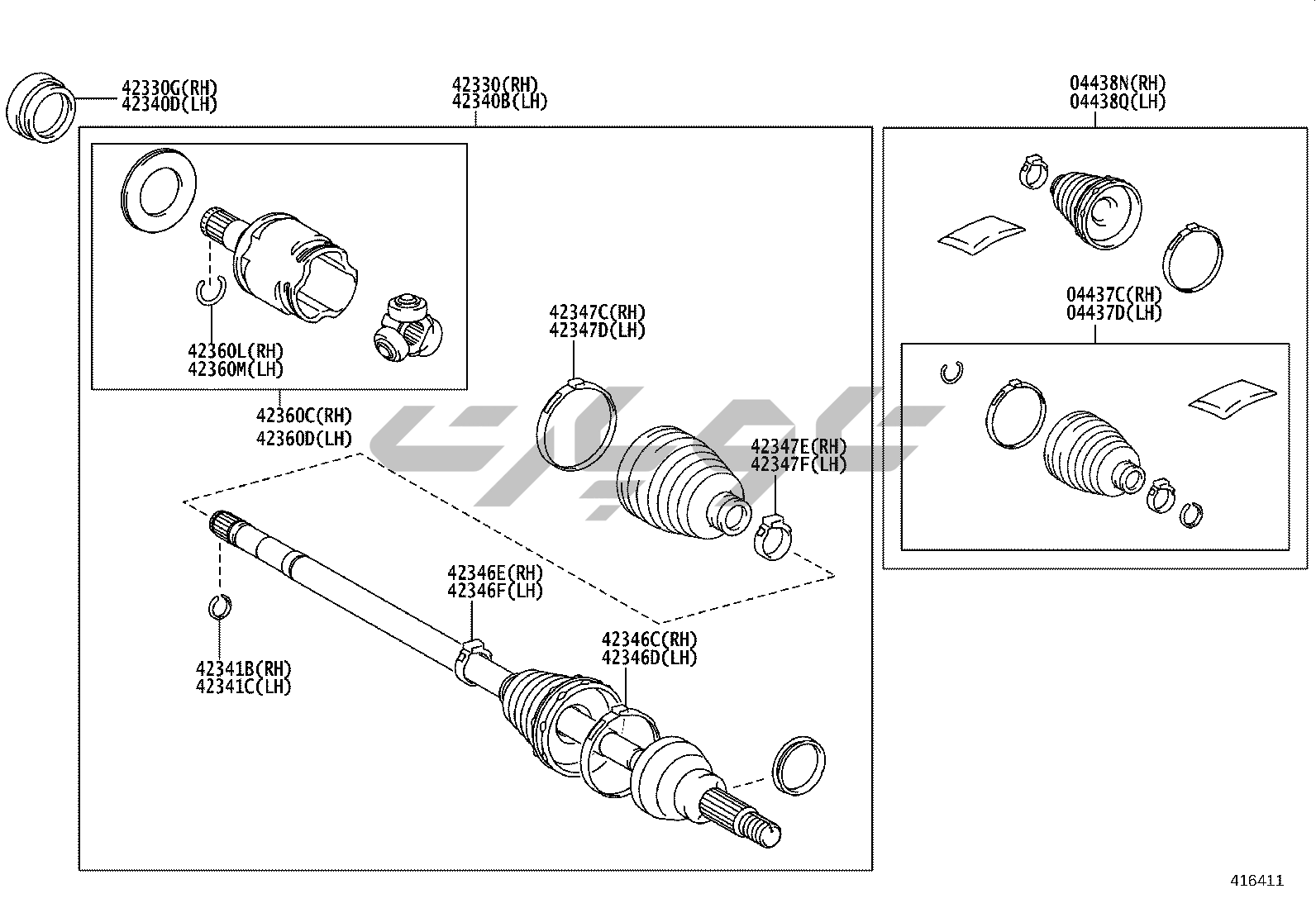 42330G(RH)
42340D(LH)

42330(RH)
42340B(LH)

04438N(RH)
04438Q(LH)

42360L(RH)
42360M(LH)

42347C(RH)
42347D(LH)

04437C(RH)
04437D(LH)

42360C(RH)
42360D(LH)

42347E(RH)
42347F(LH)

42346E(RH)
42346F(LH)

42346C(RH)
42346D(LH)

42341B(RH)
42341C(LH)

416411