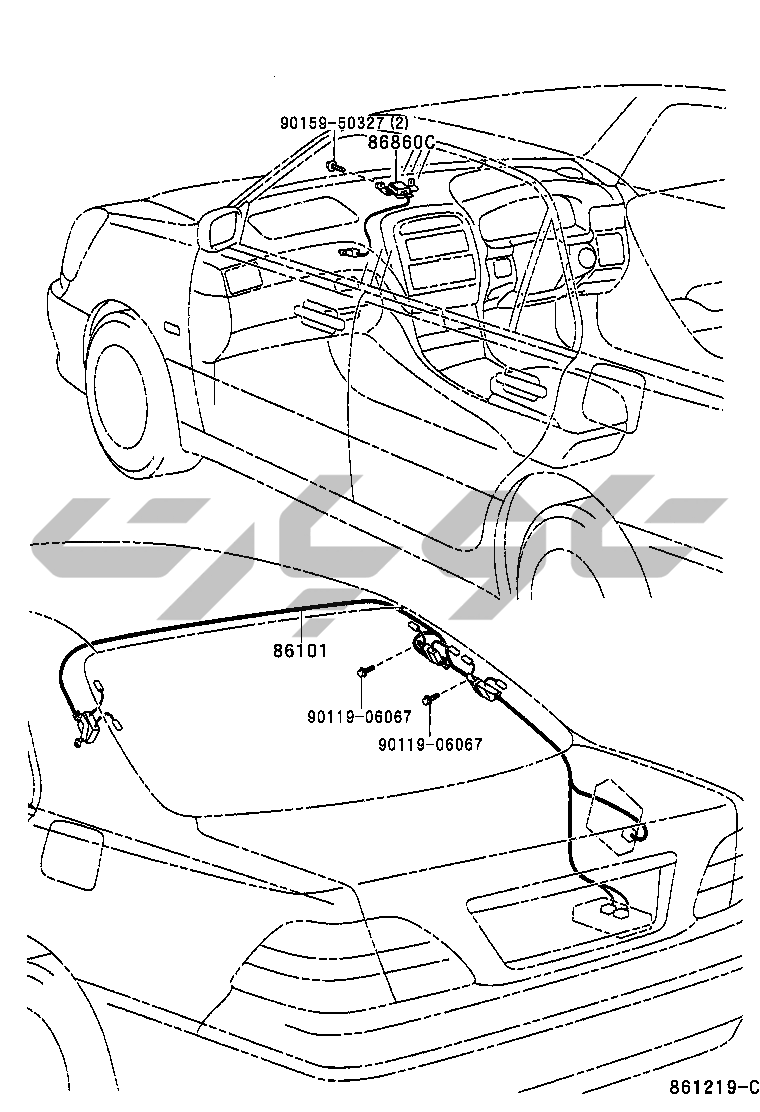 90159-50327 (2)
86860C
86101
90119-06067
90119-06067
861219-C