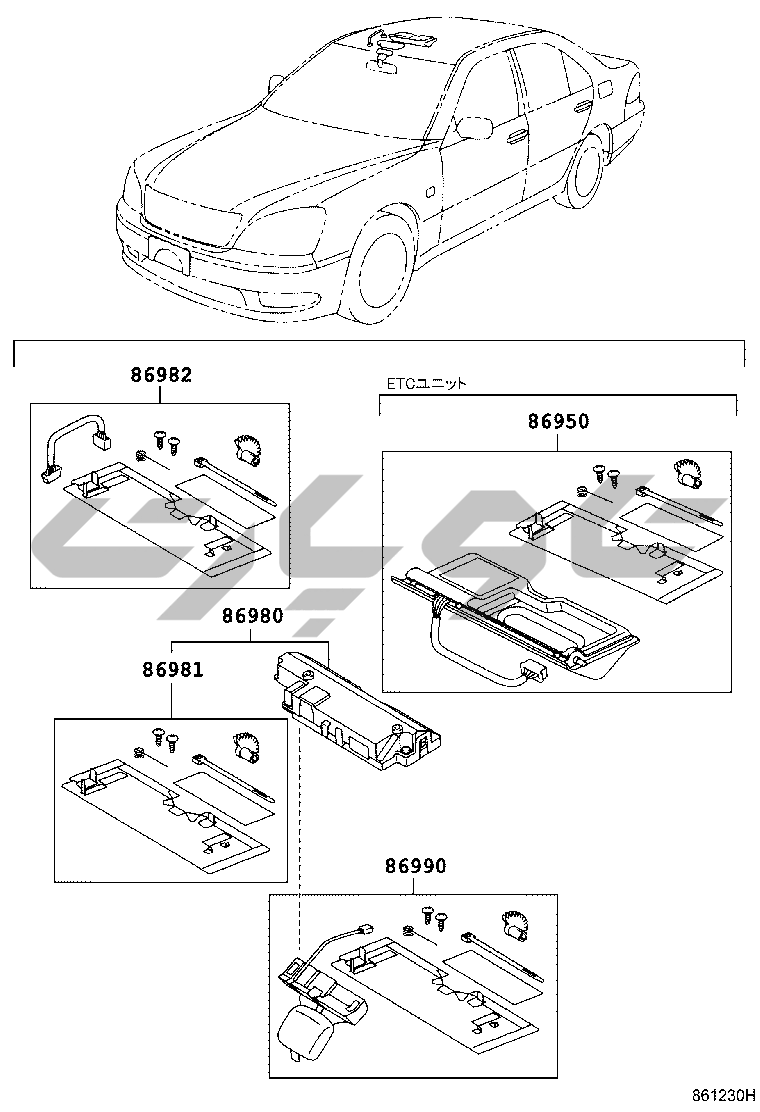 86982

ETCユニット

86950

86980

86981

86990

861230H